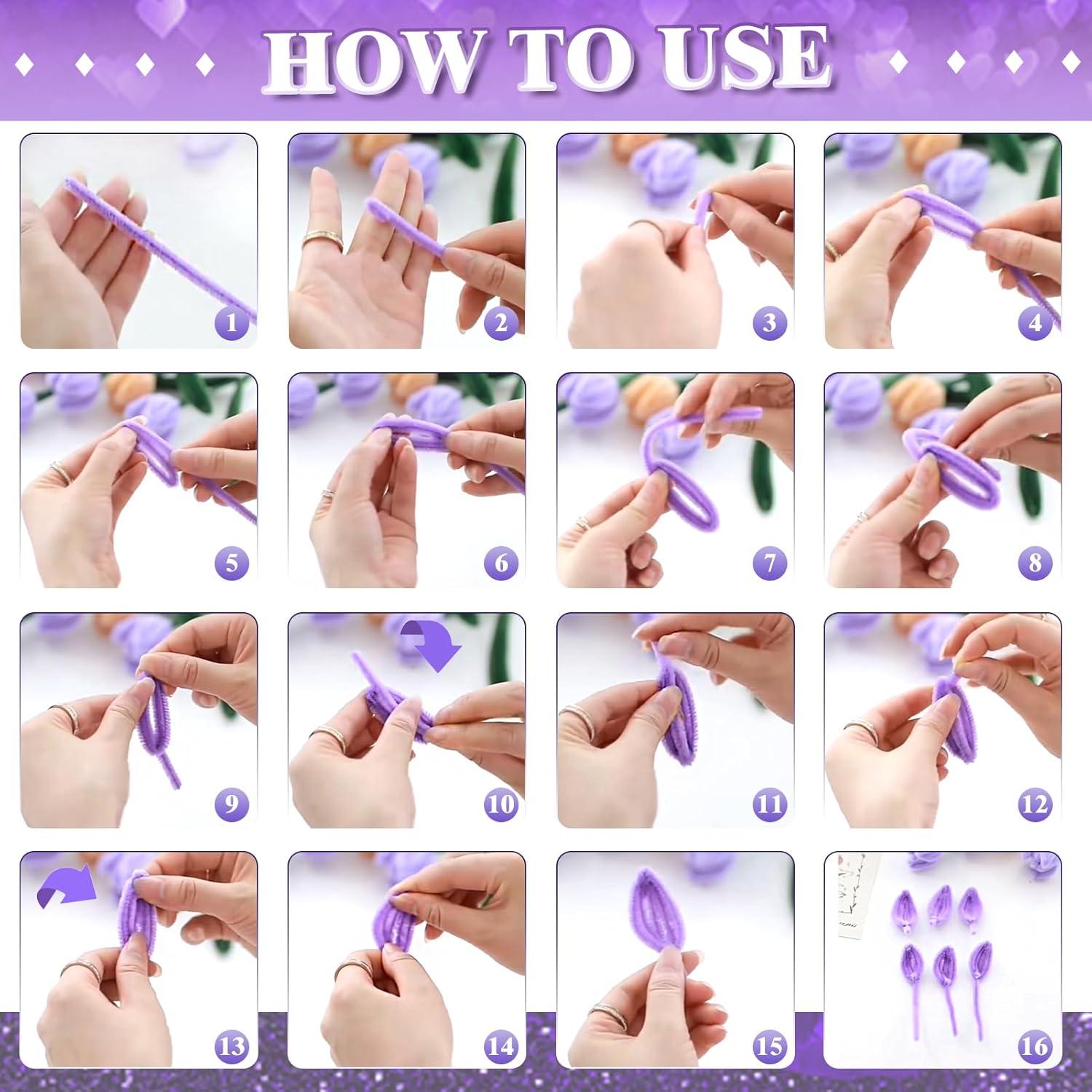 HOW TO USE

1

2

3

4

5

6

7

8

9

10

11

12

13

14

15

16