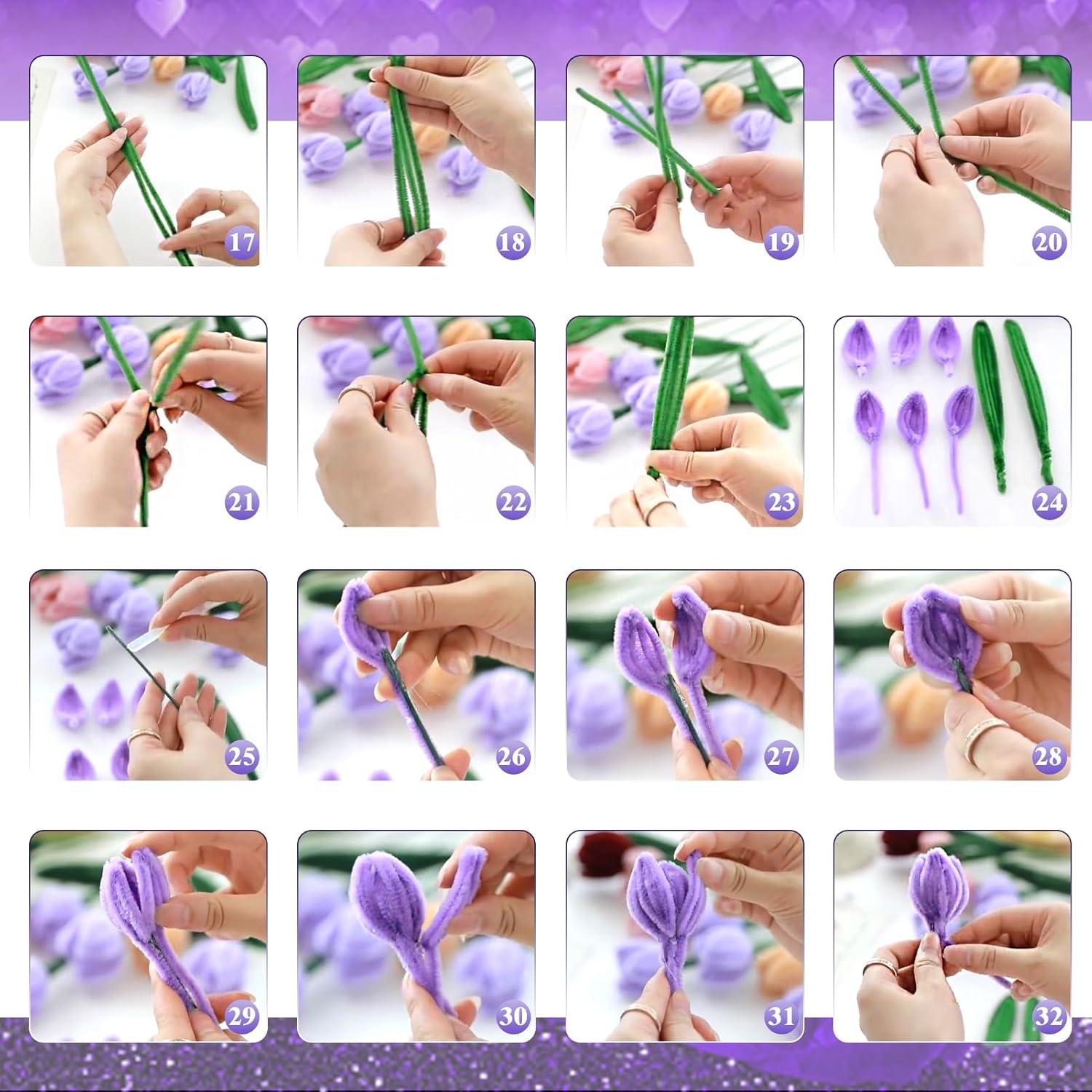 17
18
19
20
21
22
23
24
25
26
27
28
29
30
31
32