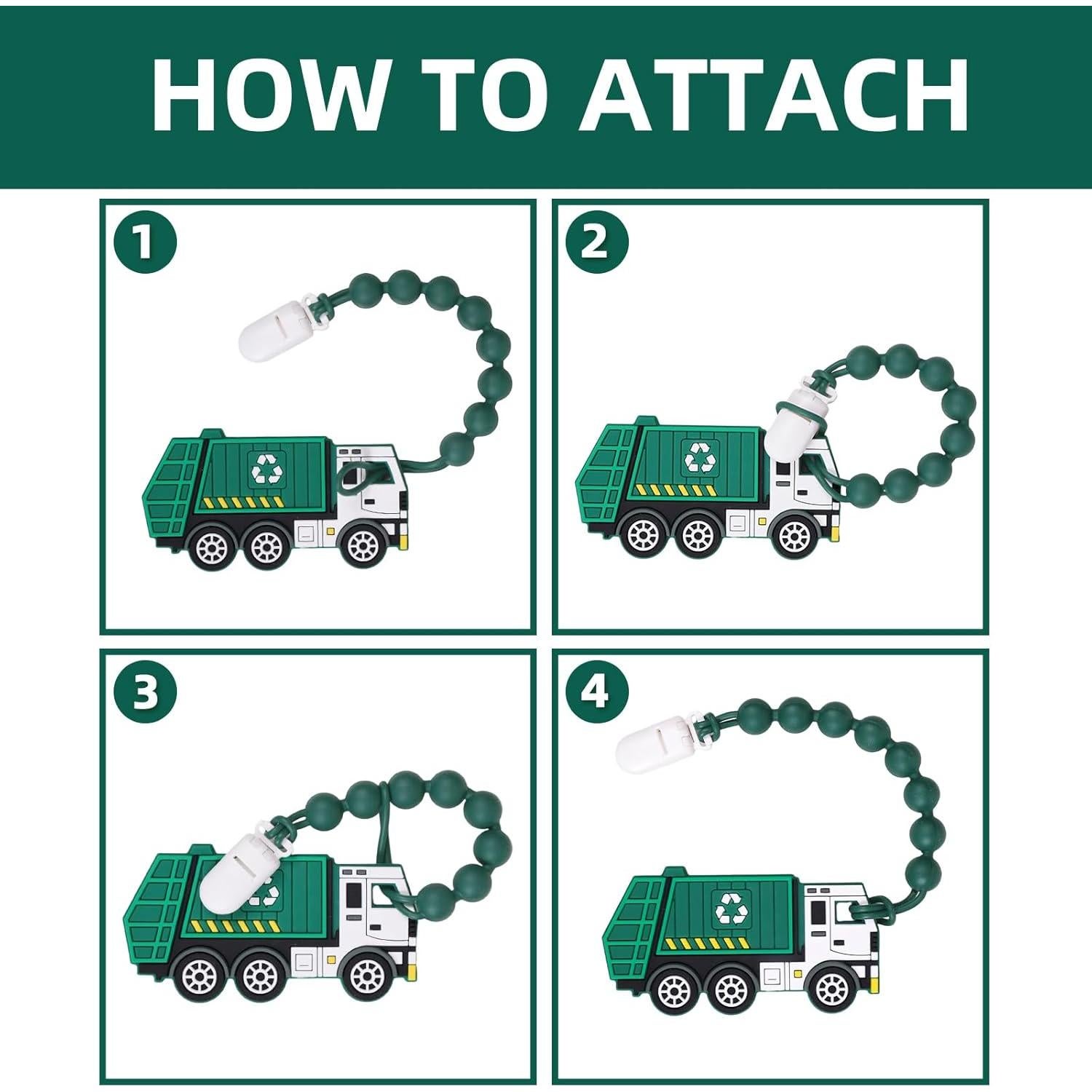 HOW TO ATTACH

1

2

3

4