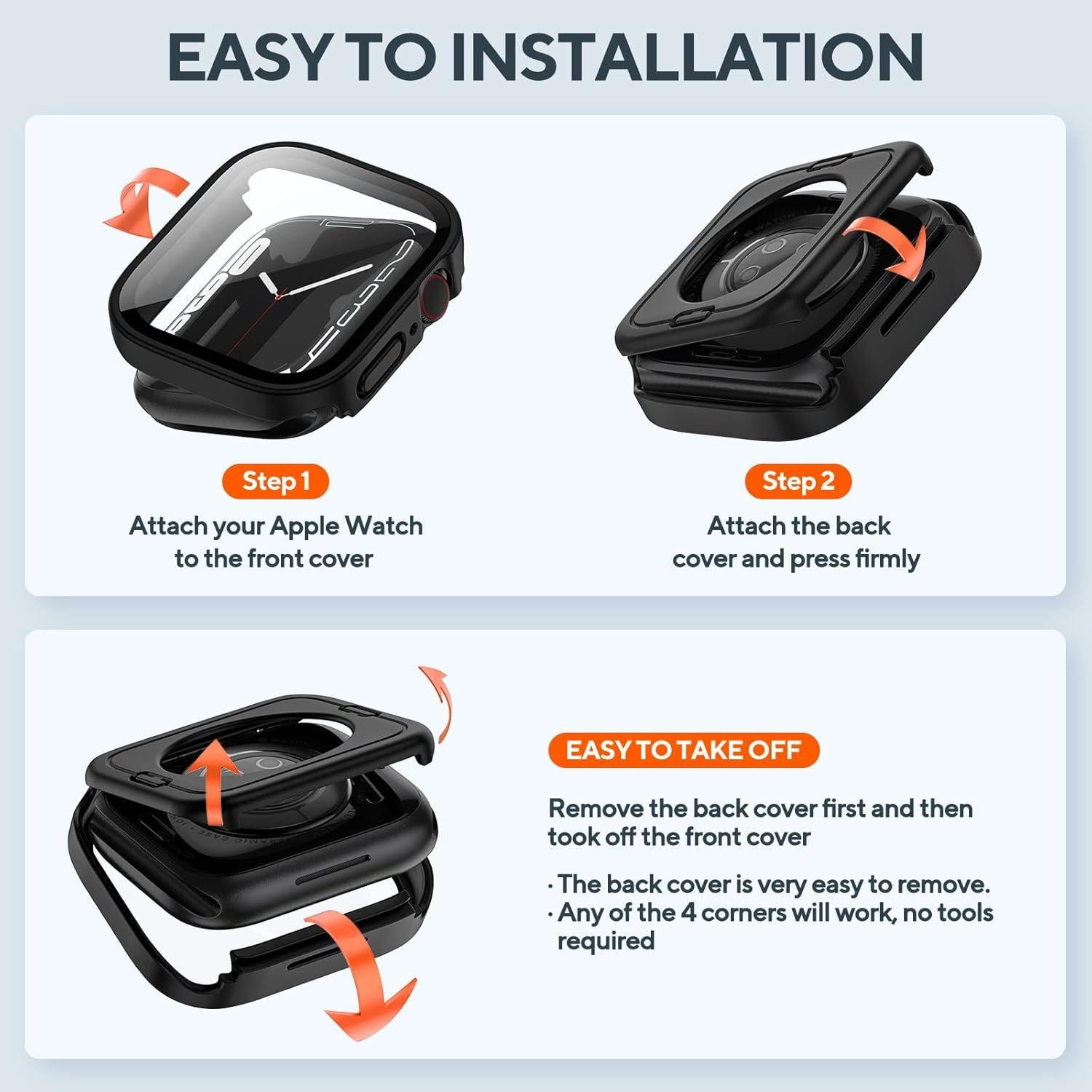 EASY TO INSTALLATION

Step 1
Attach your Apple Watch to the front cover

Step 2
Attach the back cover and press firmly

EASY TO TAKE OFF

Remove the back cover first and then took off the front cover

· The back cover is very easy to remove.
· Any of the 4 corners will work, no tools required