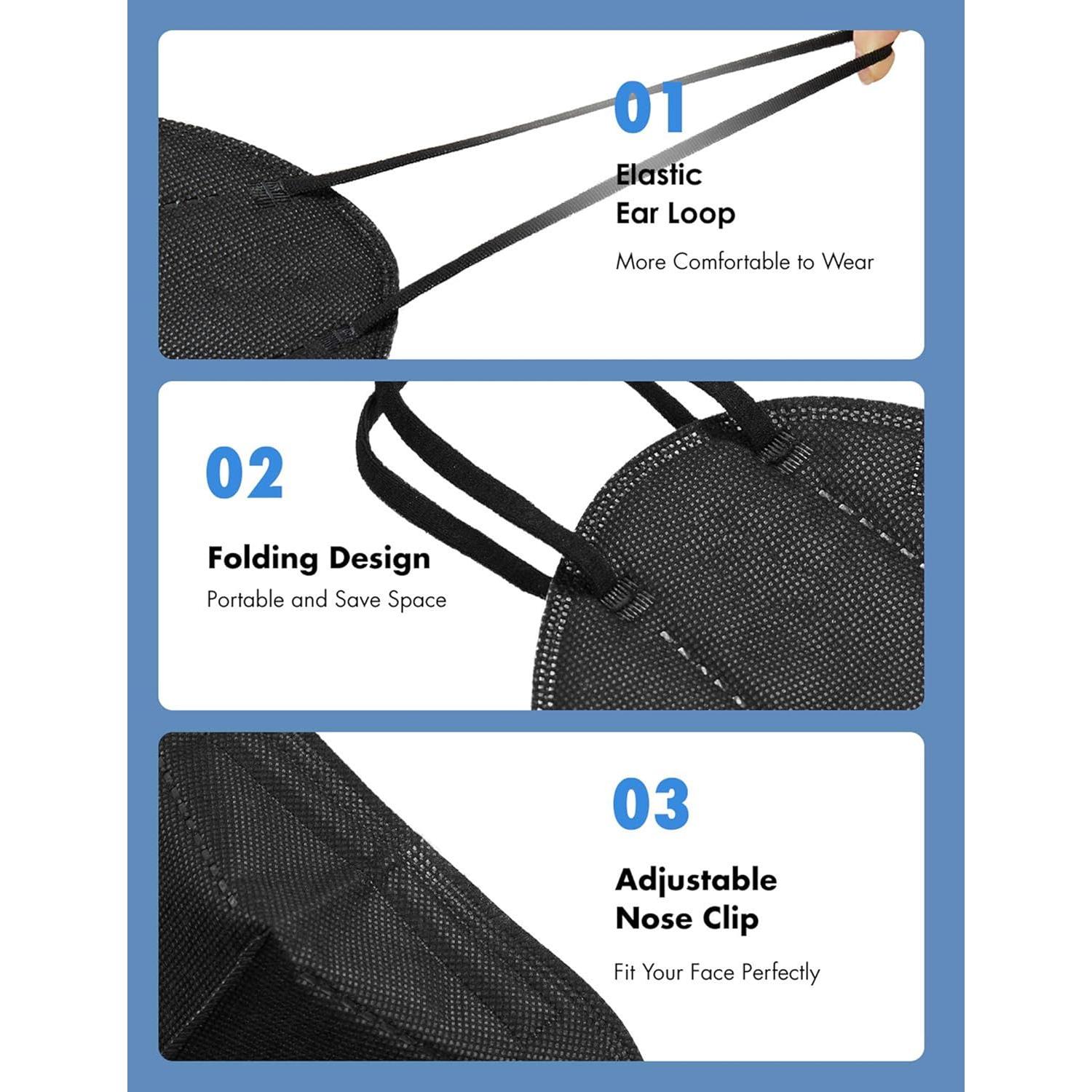 01

Elastic
Ear Loop

More Comfortable to Wear

02

Folding Design

Portable and Save Space

03

Adjustable
Nose Clip

Fit Your Face Perfectly