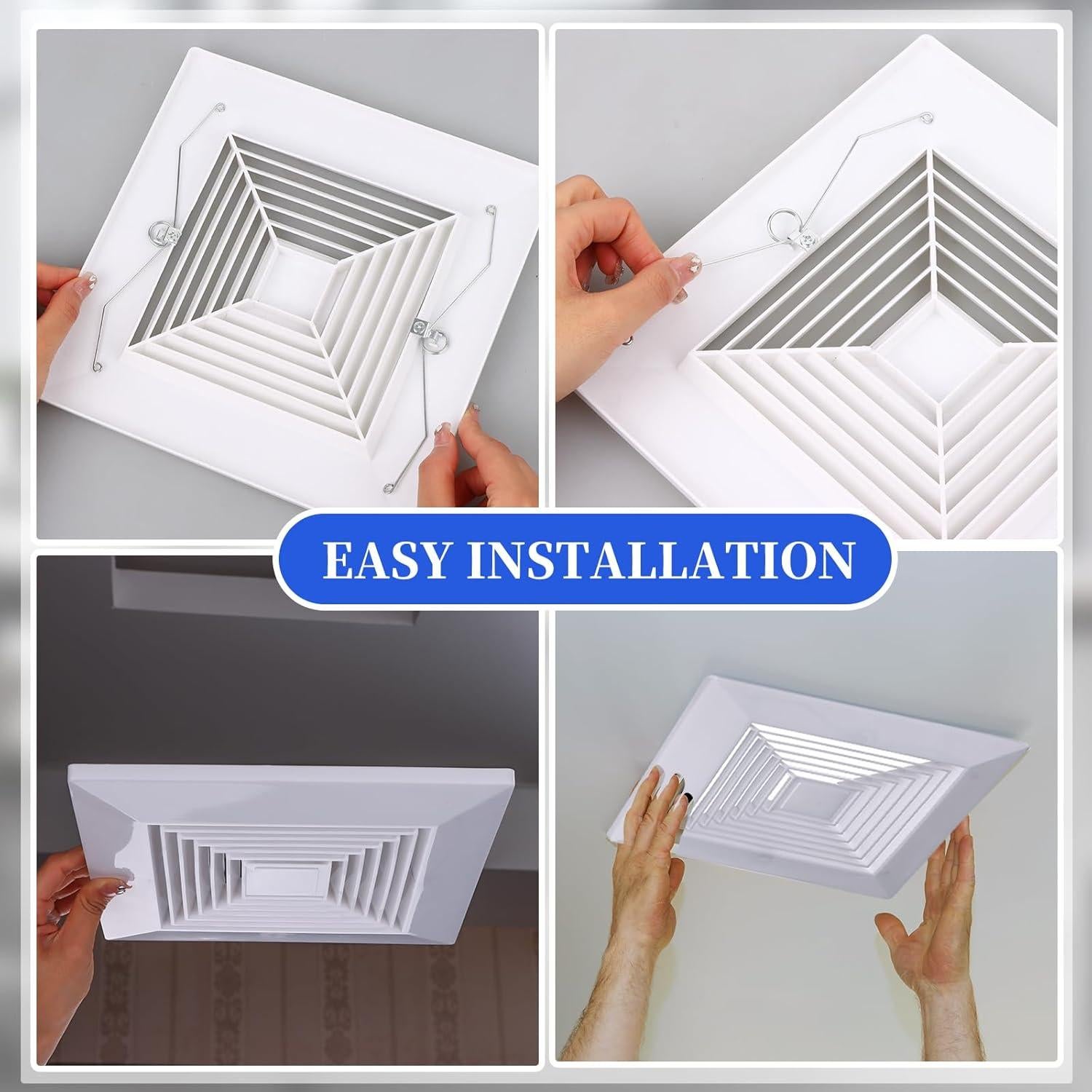 EASY INSTALLATION