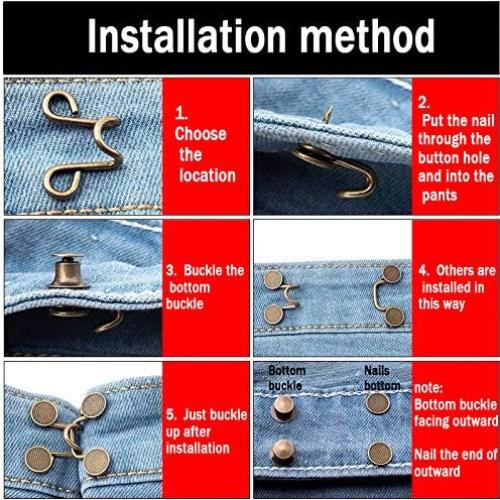 Installation method

1. Choose the location

2. Put the nail through the button hole and into the pants

3. Buckle the bottom buckle

4. Others are installed in this way

5. Just buckle up after installation

Bottom buckle

Nails bottom

note: Bottom buckle facing outward

Nail the end of outward