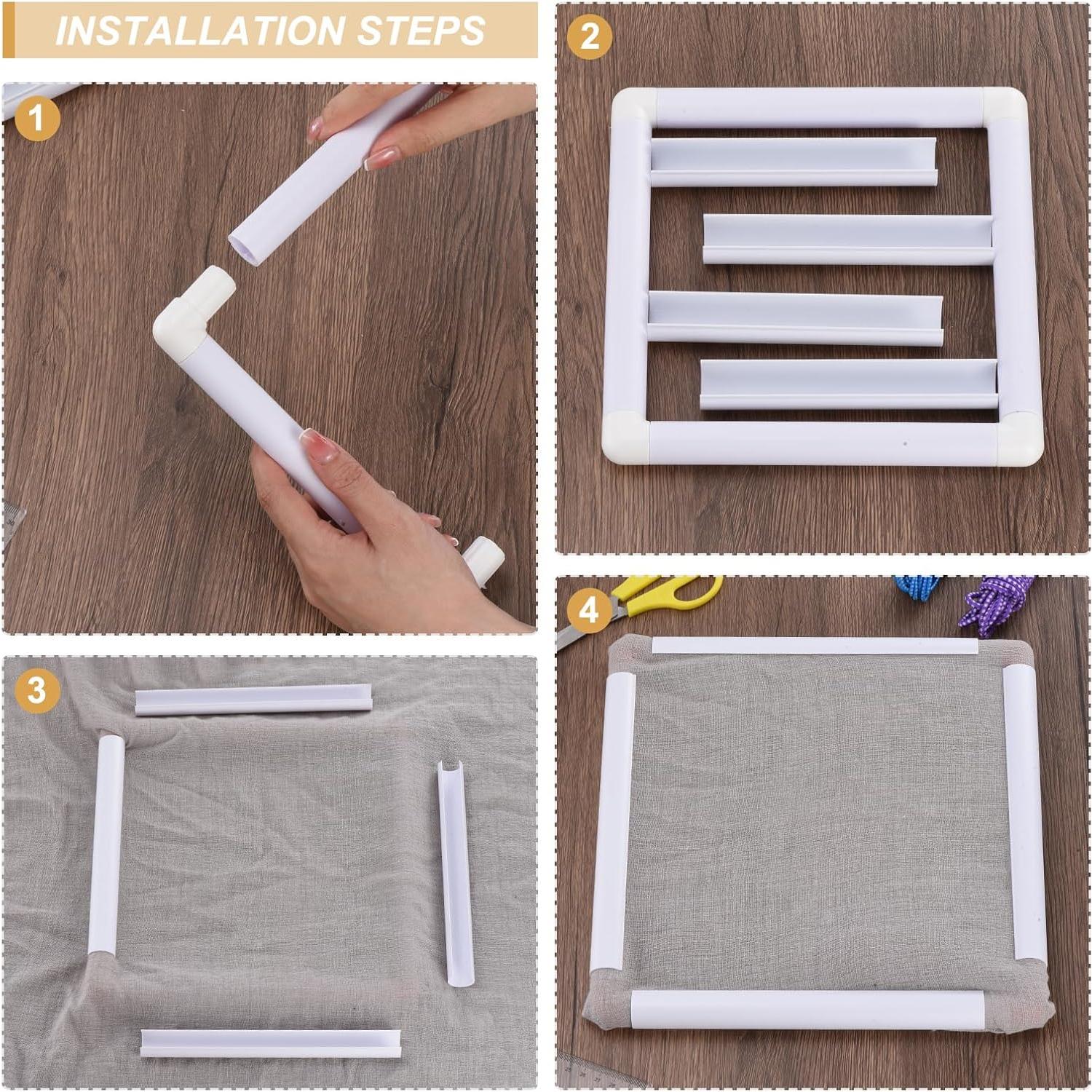 INSTALLATION STEPS

1

2

3

4