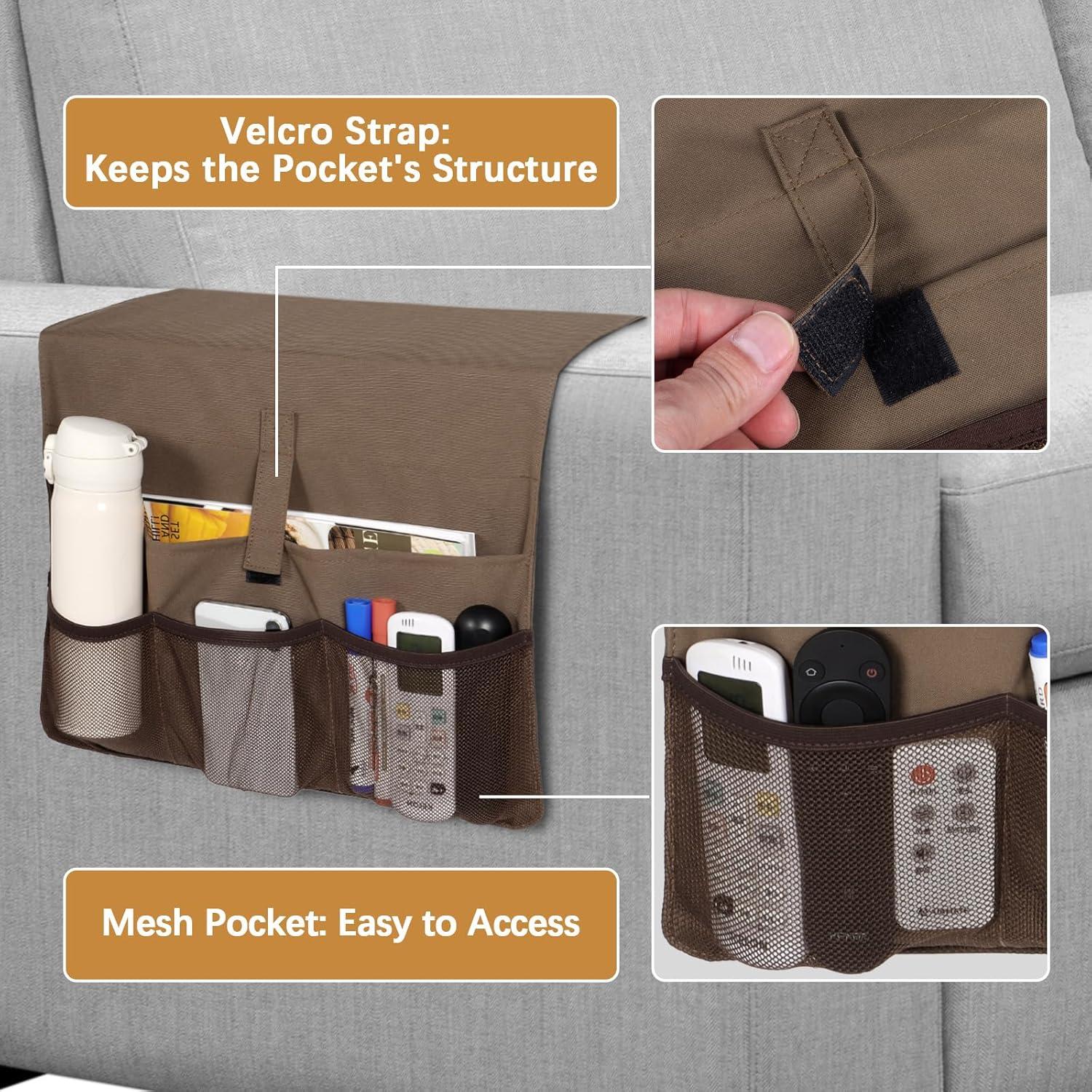 Velcro Strap:
Keeps the Pocket's Structure

Mesh Pocket: Easy to Access