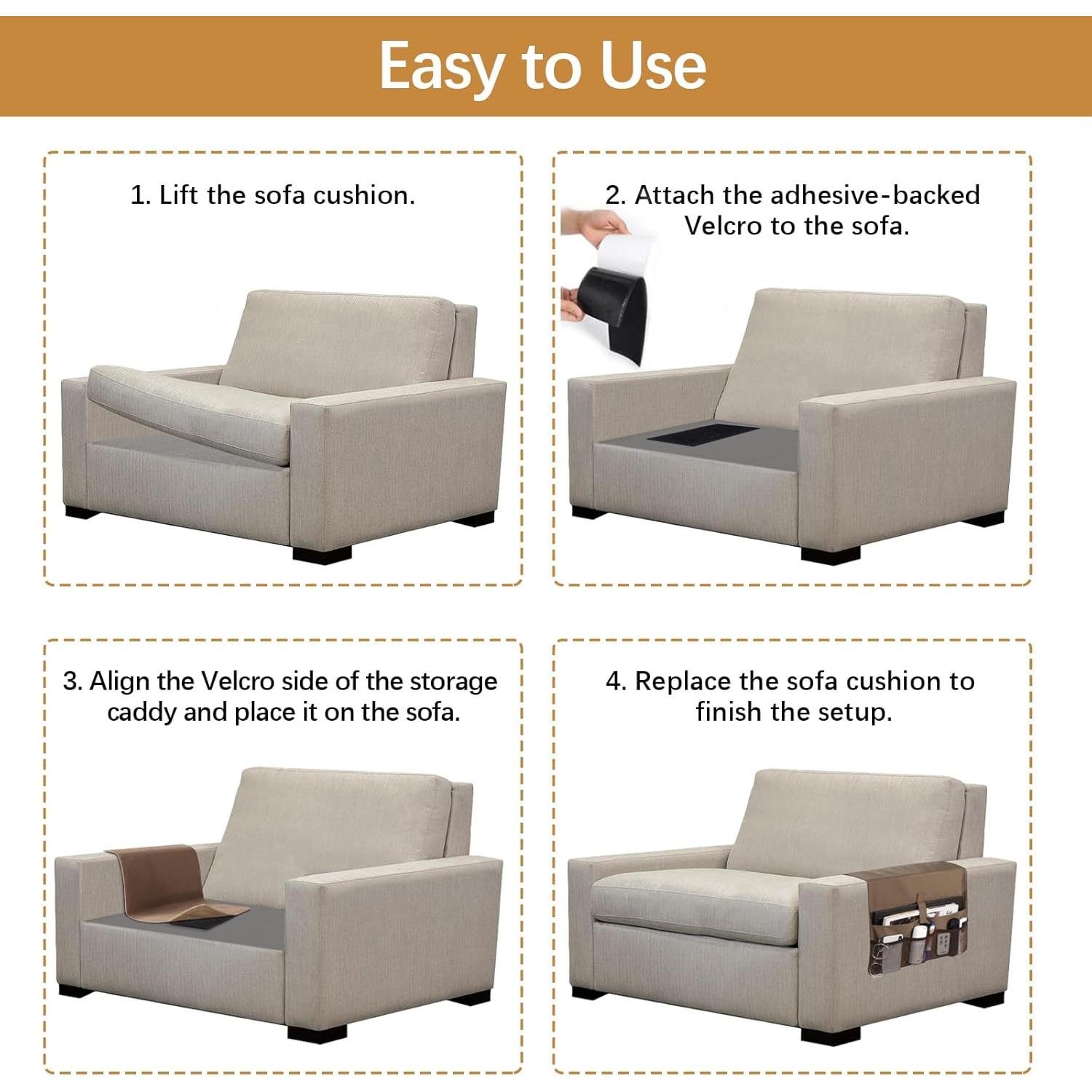 Easy to Use

1. Lift the sofa cushion.

2. Attach the adhesive-backed Velcro to the sofa.

3. Align the Velcro side of the storage caddy and place it on the sofa.

4. Replace the sofa cushion to finish the setup.