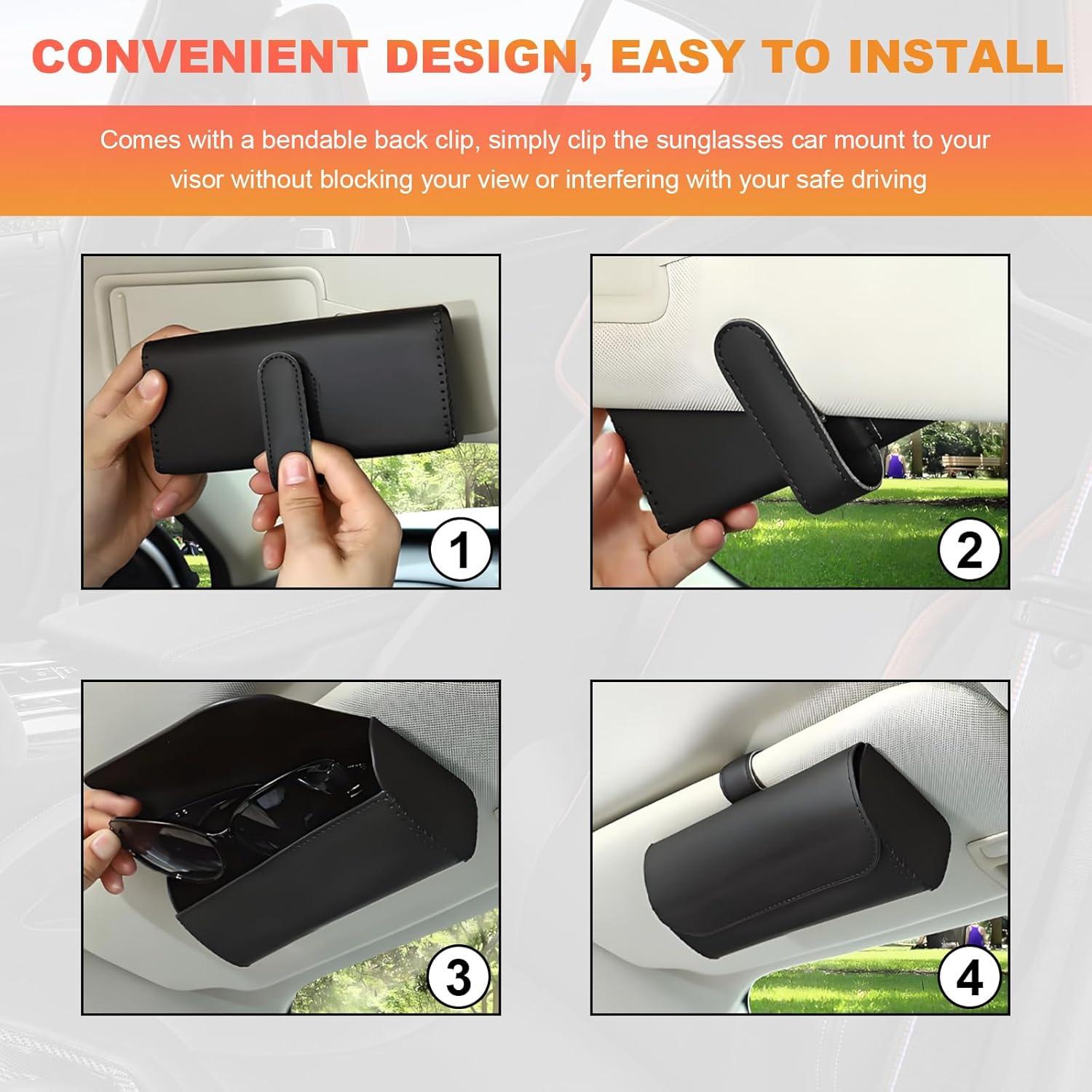 CONVENIENT DESIGN, EASY TO INSTALL

Comes with a bendable back clip, simply clip the sunglasses car mount to your visor without blocking your view or interfering with your safe driving

1

2

3

4