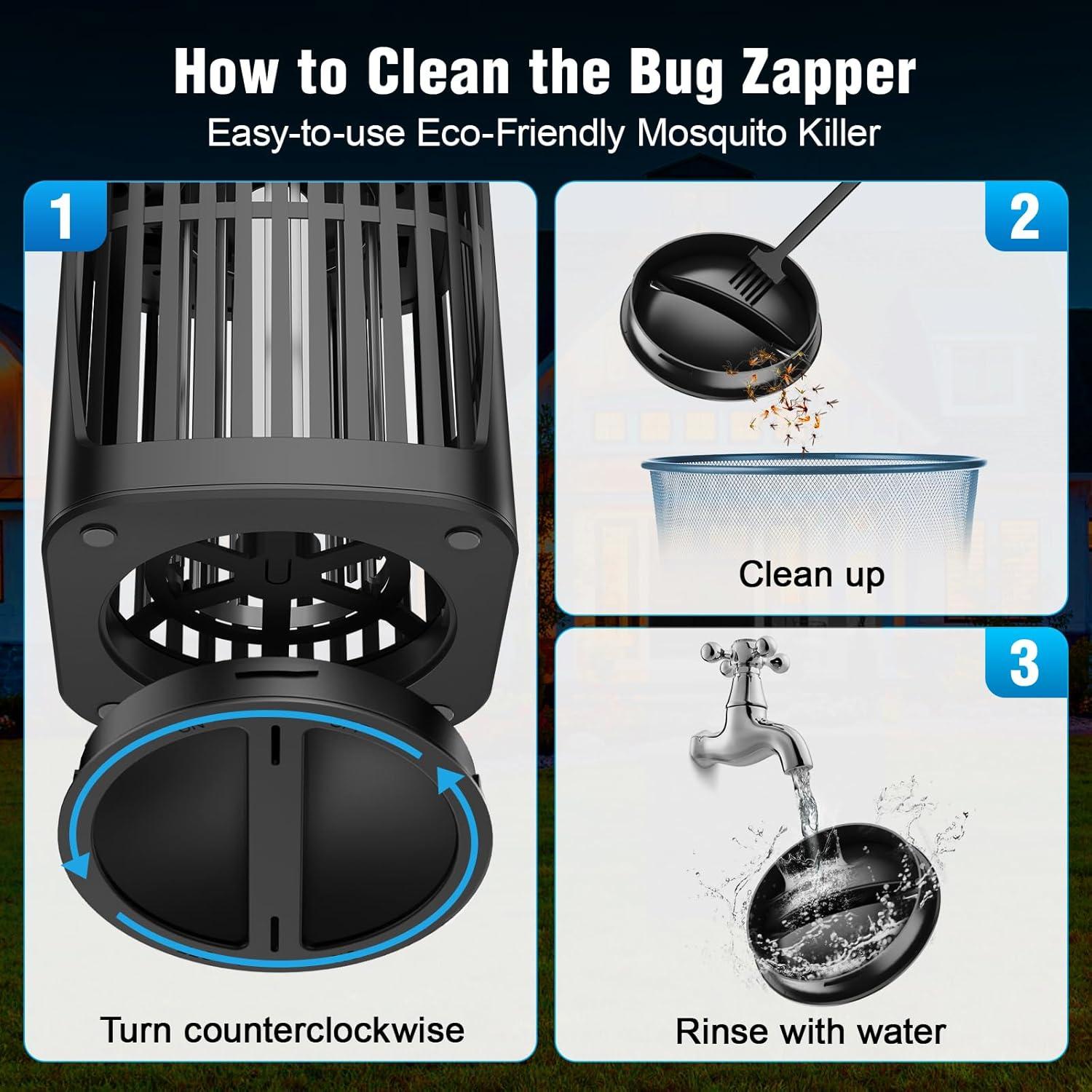 How to Clean the Bug Zapper
Easy-to-use Eco-Friendly Mosquito Killer

1

Turn counterclockwise

2

Clean up

3

Rinse with water