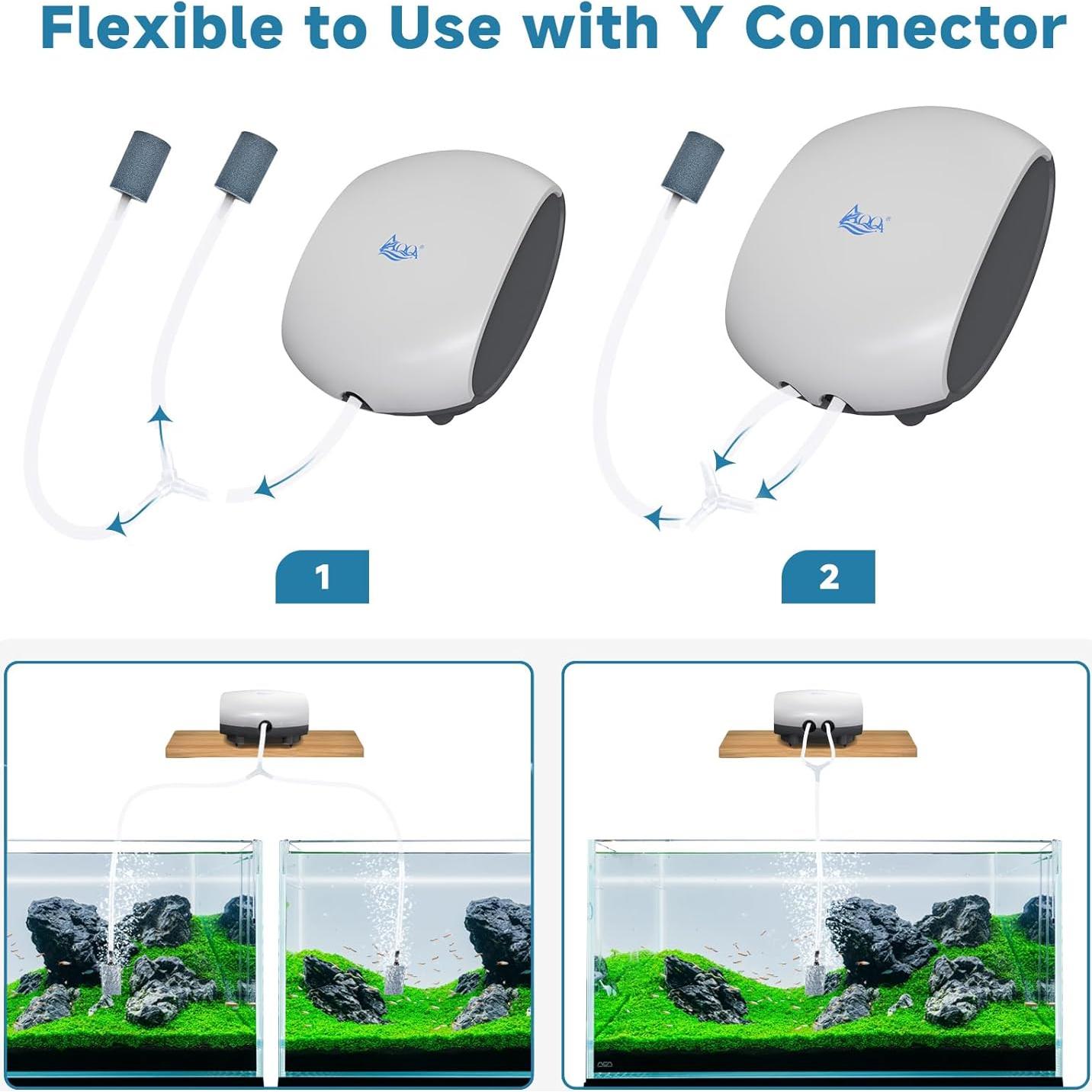 Flexible to Use with Y Connector

AQQA

AQQA

1

2