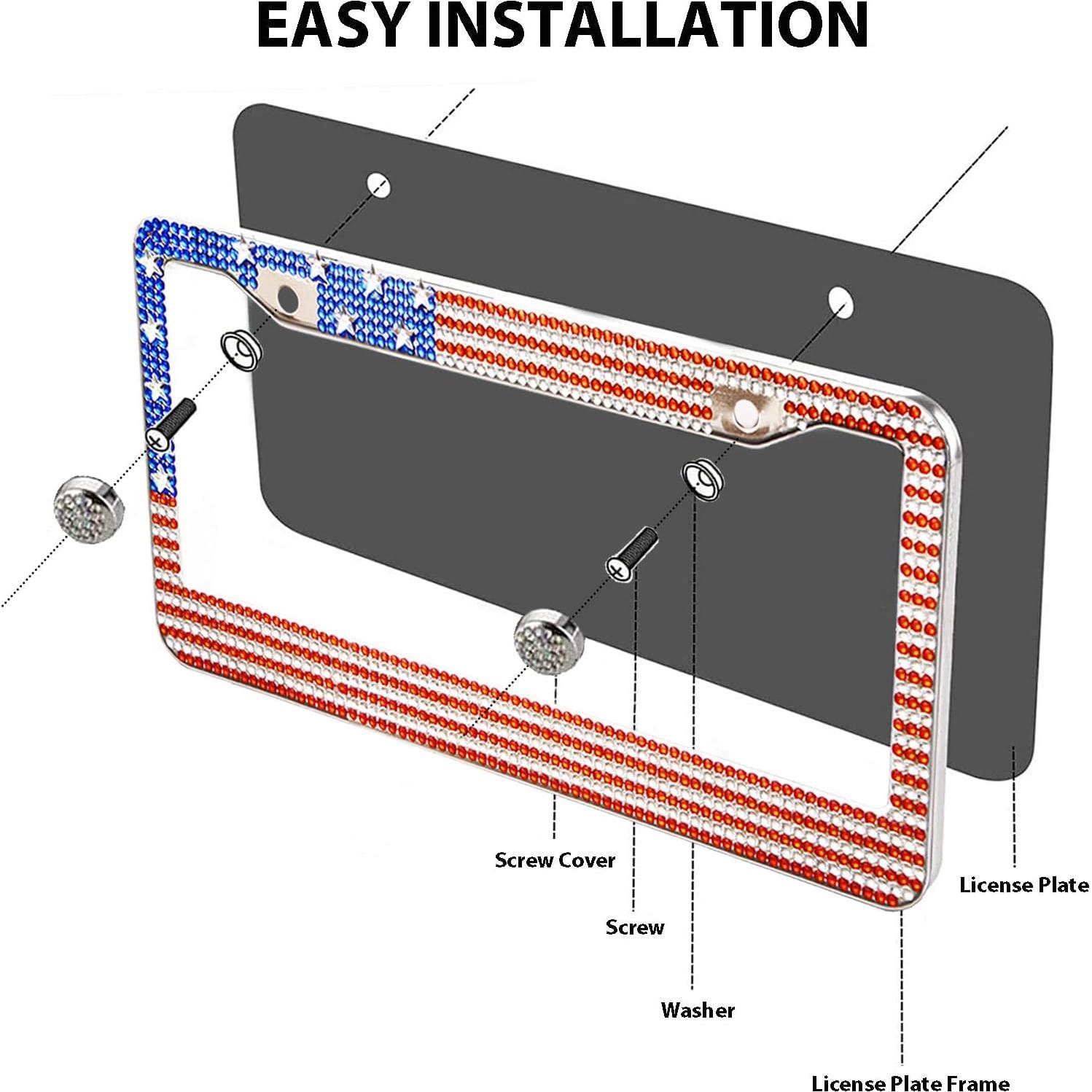 EASY INSTALLATION

Screw Cover

Screw

Washer

License Plate

License Plate Frame