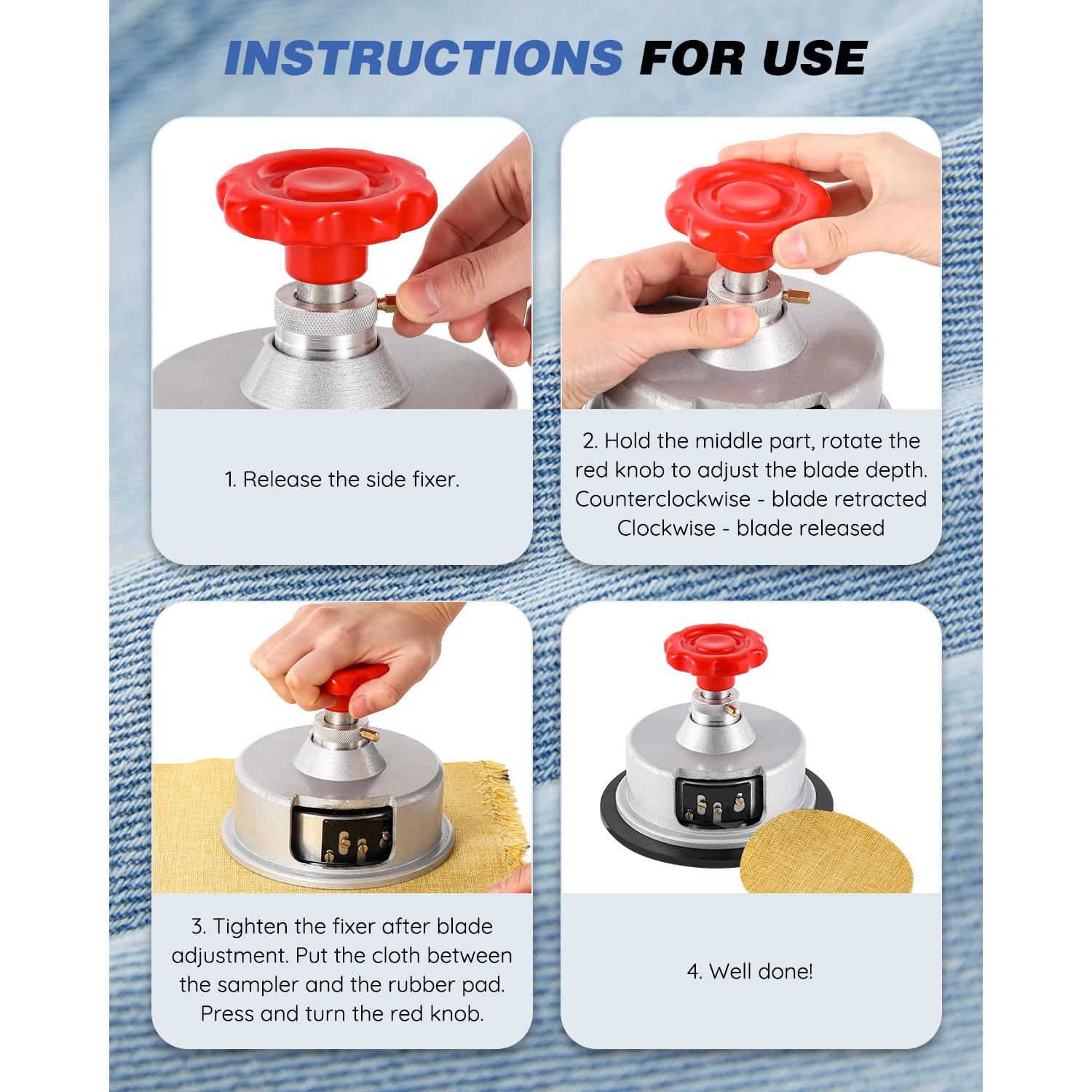 INSTRUCTIONS FOR USE

1. Release the side fixer.

2. Hold the middle part, rotate the red knob to adjust the blade depth.
Counterclockwise - blade retracted
Clockwise - blade released

3. Tighten the fixer after blade adjustment. Put the cloth between the sampler and the rubber pad. Press and turn the red knob.

4. Well done!