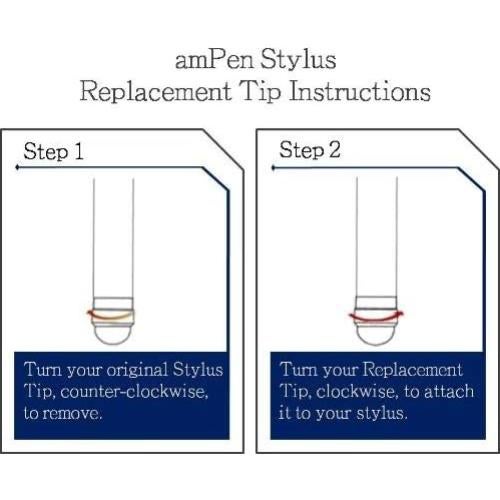 amPen Stylus
Replacement Tip Instructions

Step 1

Turn your original Stylus Tip, counter-clockwise, to remove.

Step 2

Turn your Replacement Tip, clockwise, to attach it to your stylus.