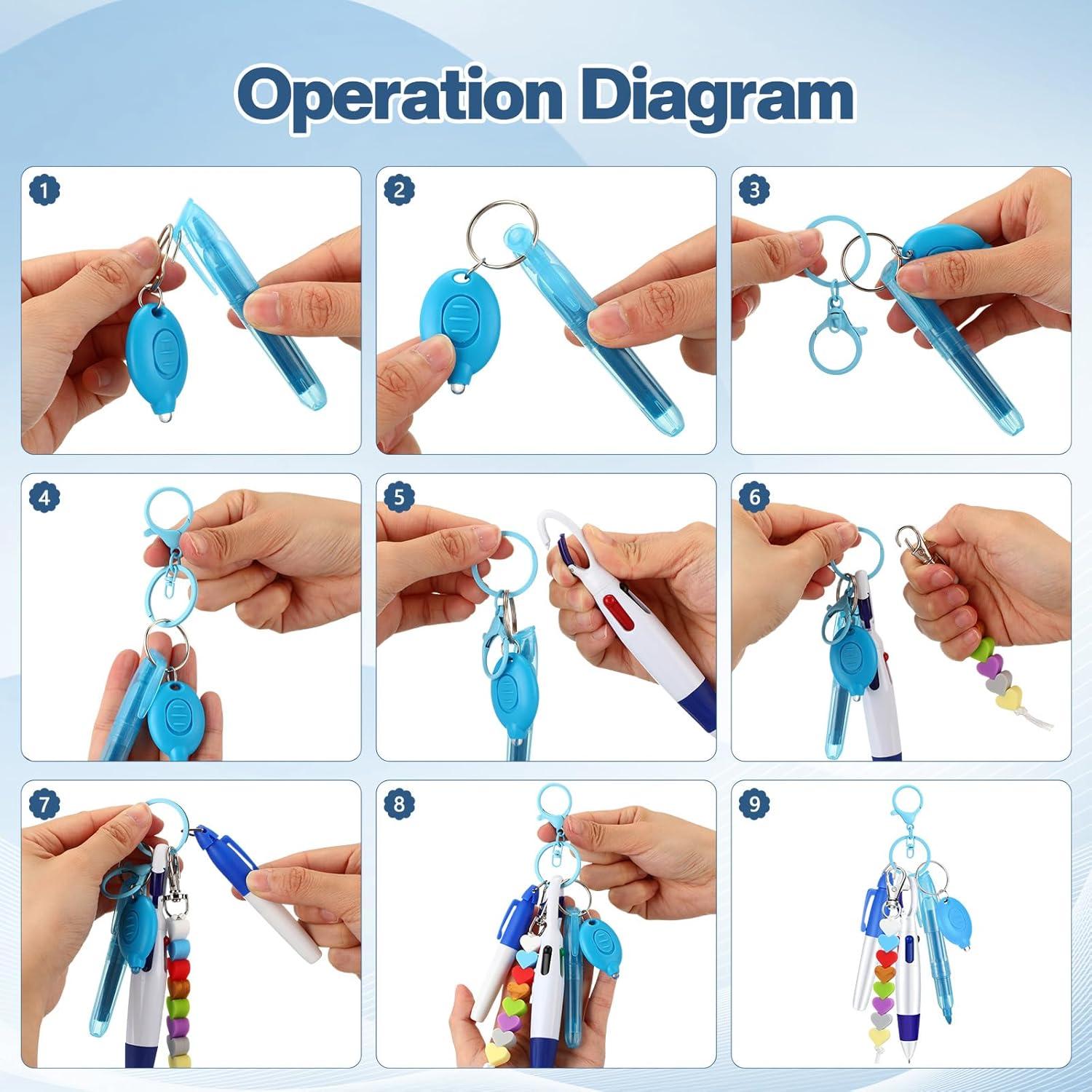 Operation Diagram

1

2

3

4

5

6

7

8

9