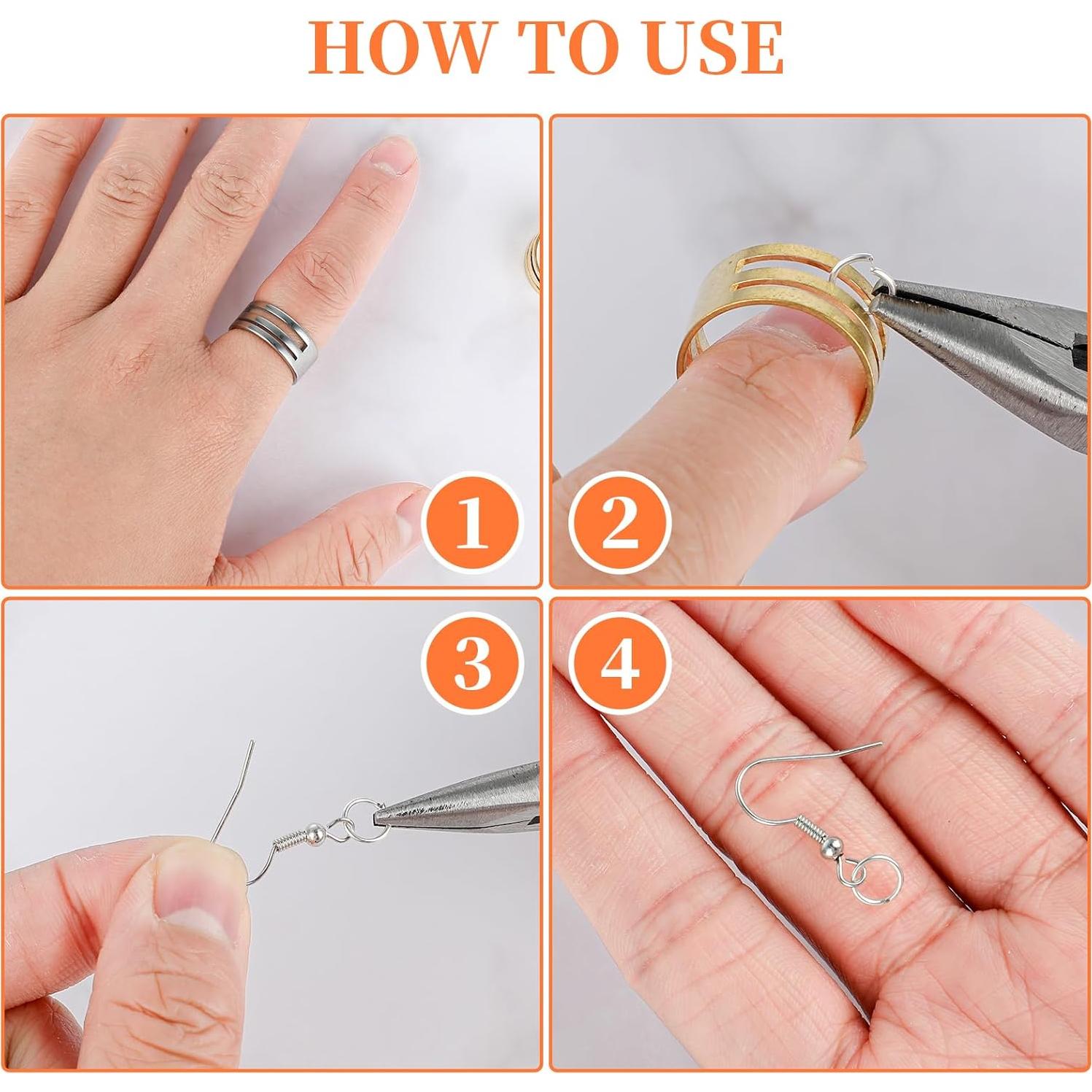 HOW TO USE

1

2

3

4