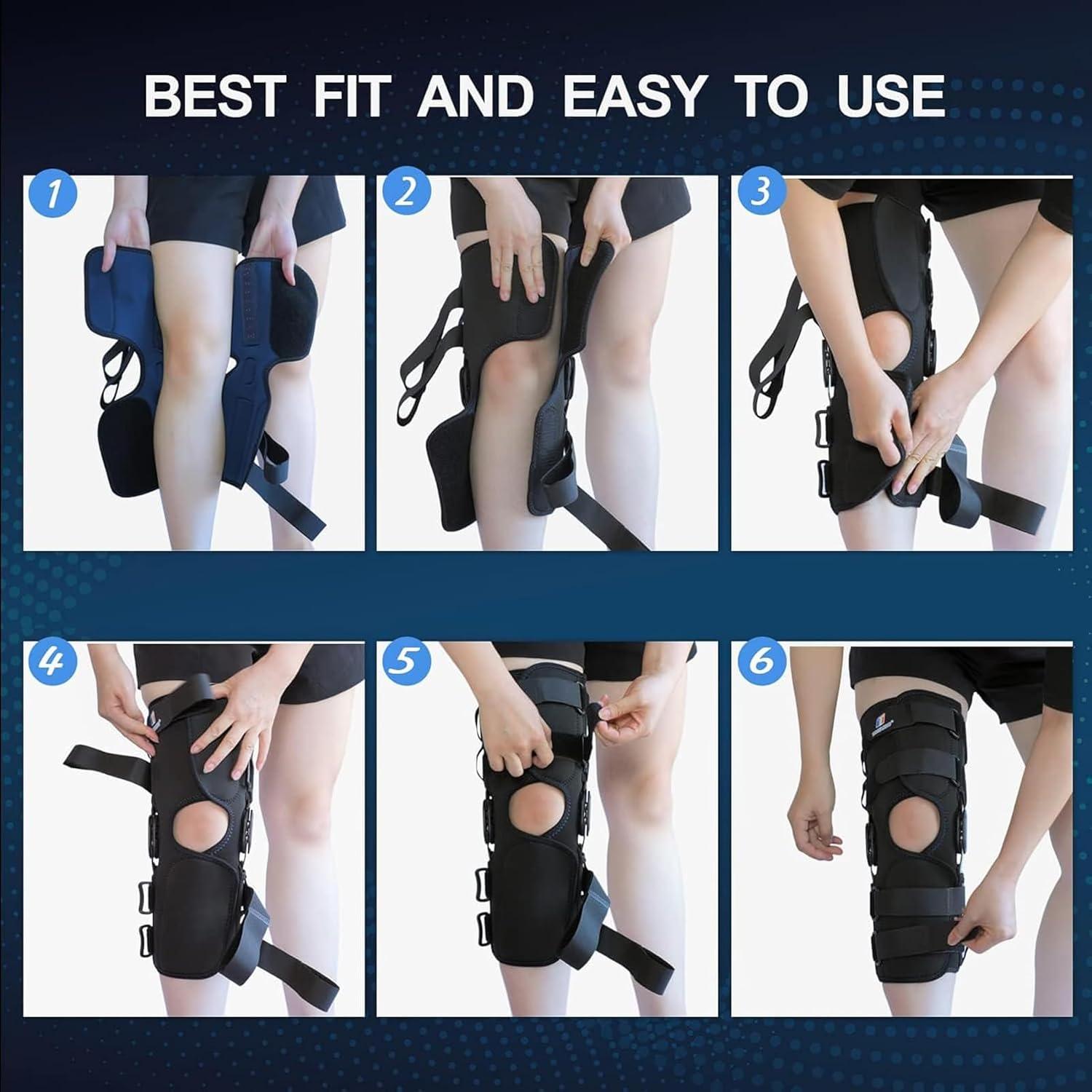 BEST FIT AND EASY TO USE

1

2

3

4

5

6