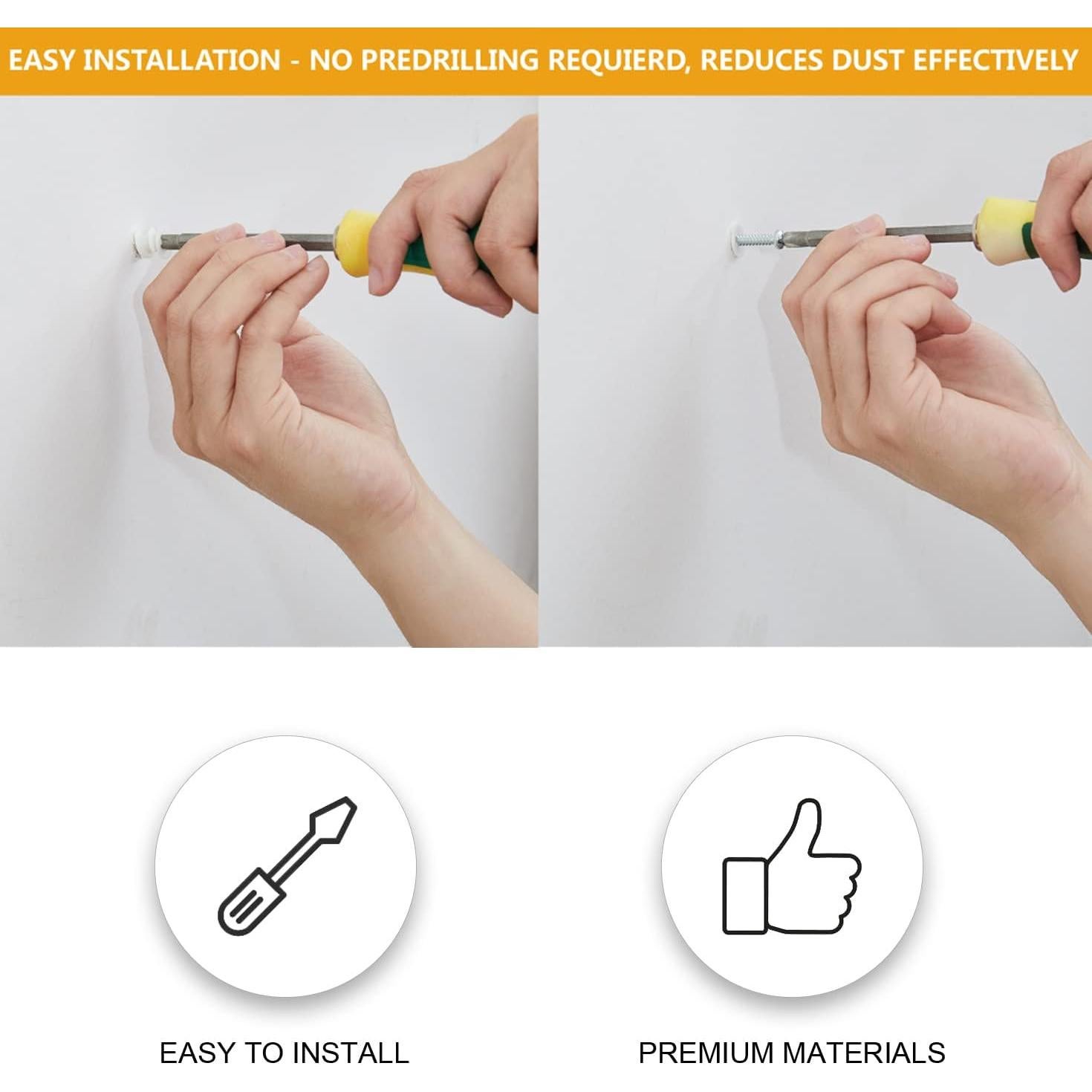 EASY INSTALLATION - NO PREDRILLING REQUIERD, REDUCES DUST EFFECTIVELY

EASY TO INSTALL

PREMIUM MATERIALS