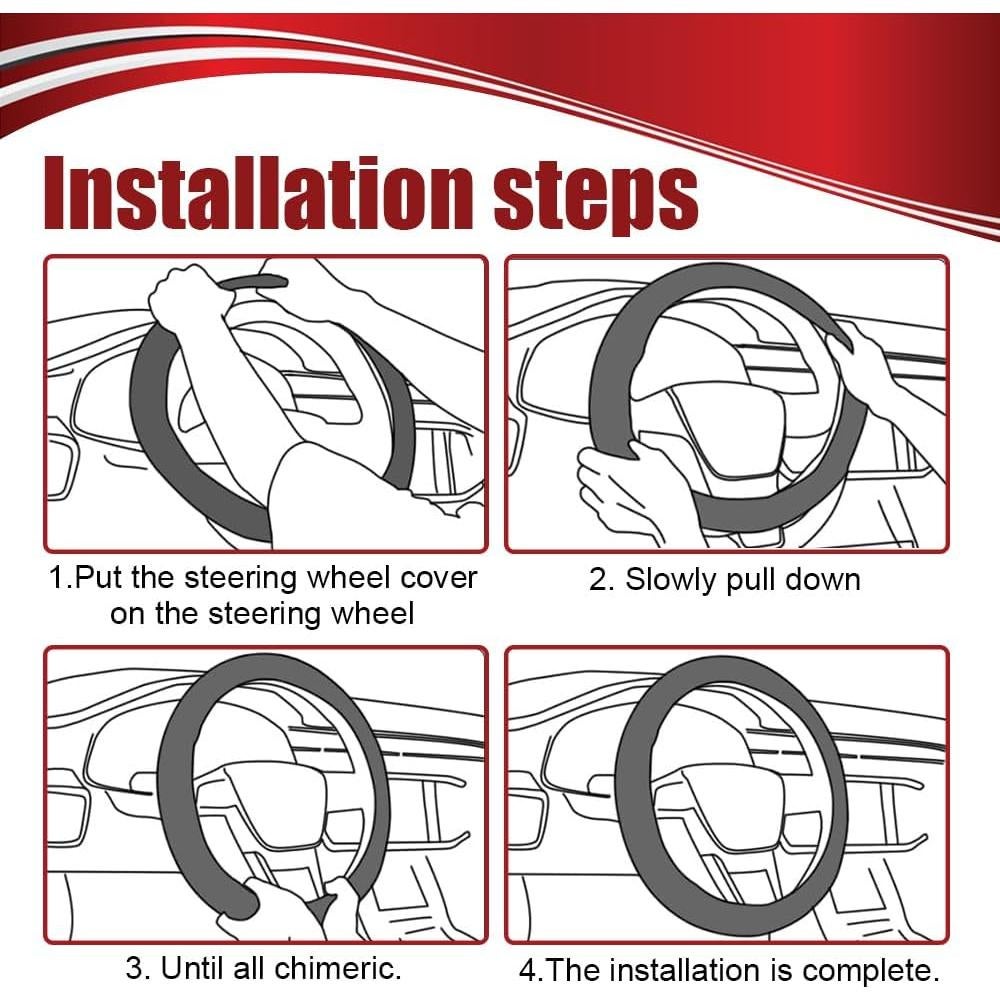 Installation steps

1.Put the steering wheel cover on the steering wheel

2. Slowly pull down

3. Until all chimeric.

4.The installation is complete.