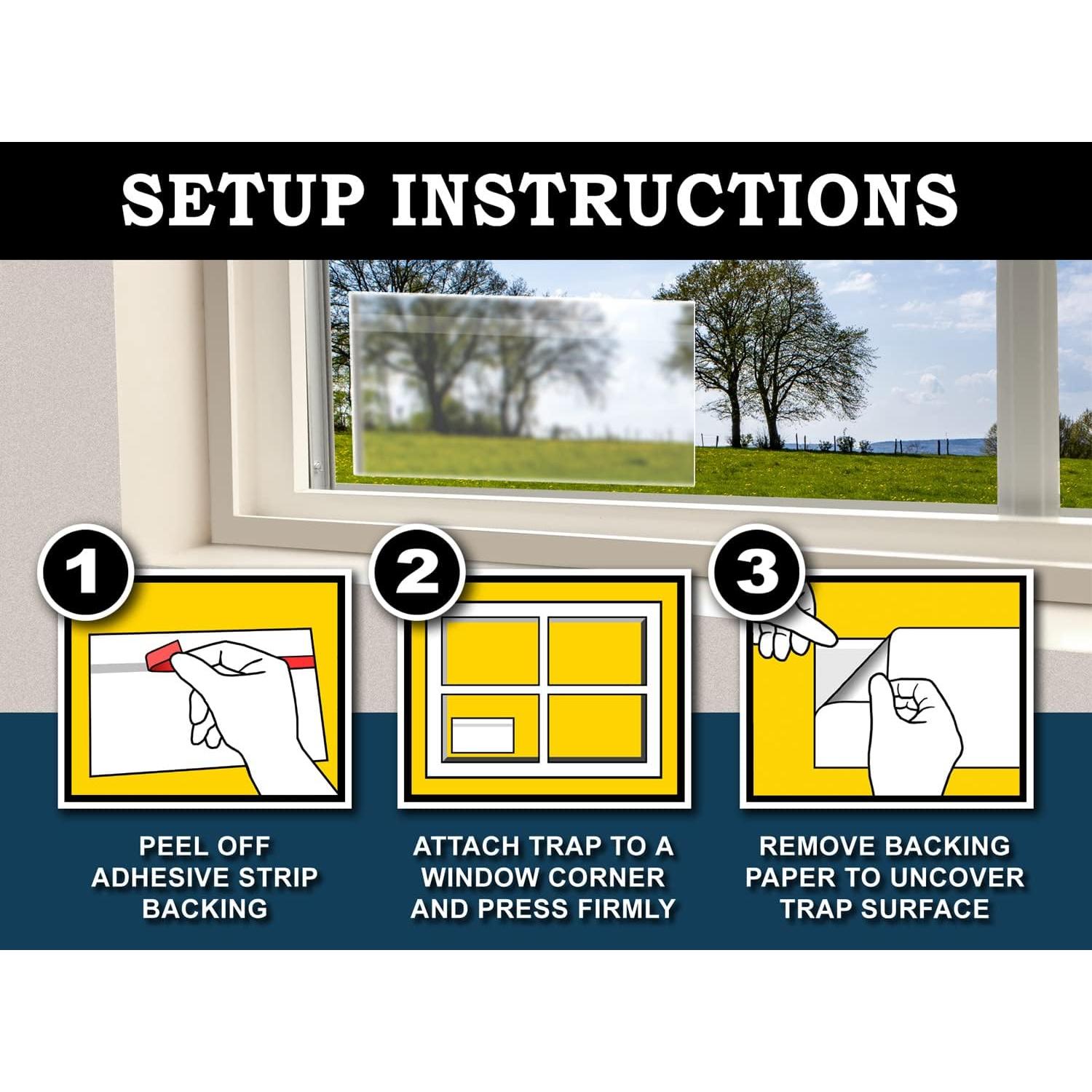 SETUP INSTRUCTIONS

1

PEEL OFF ADHESIVE STRIP BACKING

2

ATTACH TRAP TO A WINDOW CORNER AND PRESS FIRMLY

3

REMOVE BACKING PAPER TO UNCOVER TRAP SURFACE