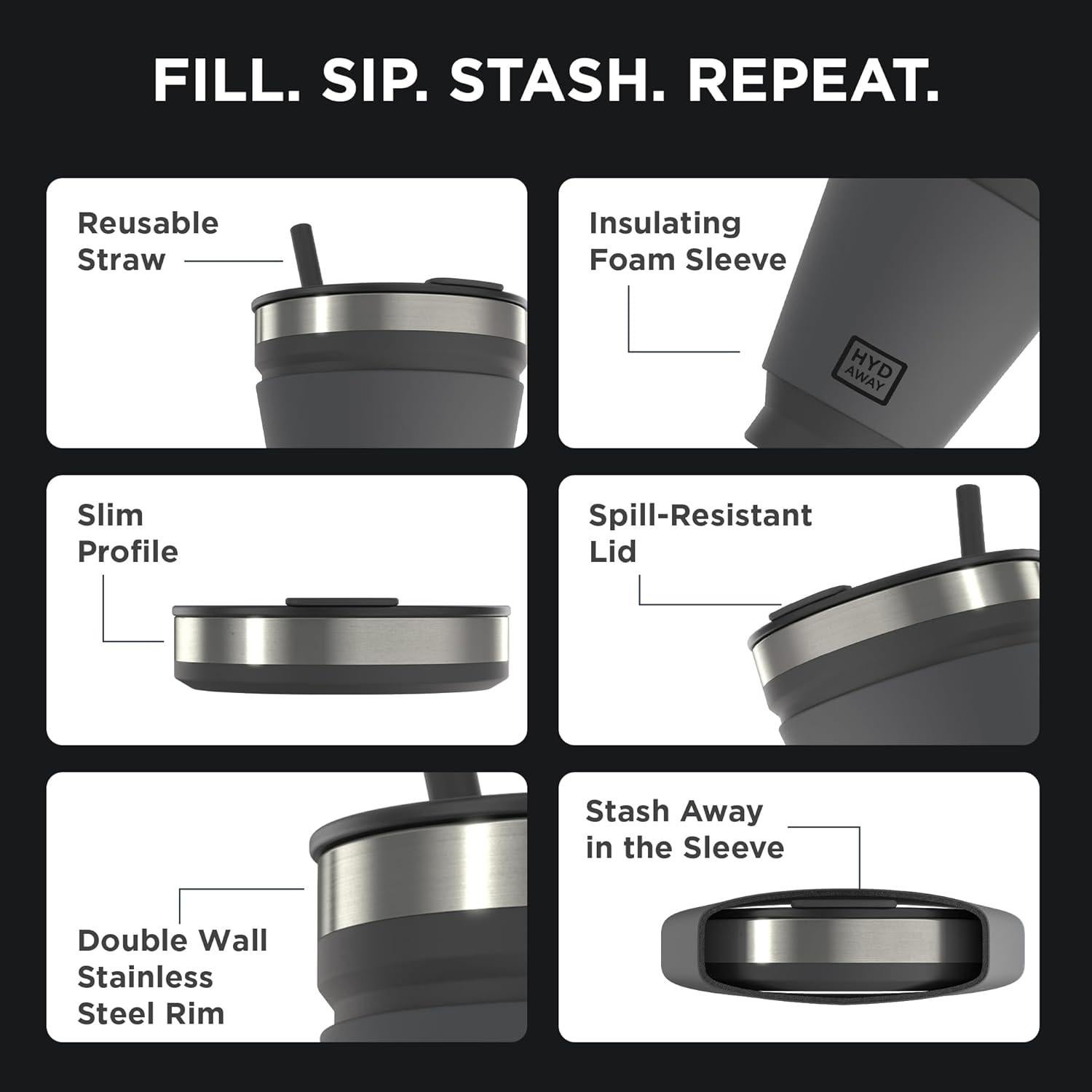 FILL. SIP. STASH. REPEAT.

Reusable Straw

Insulating Foam Sleeve

HYD AWAY

Slim Profile

Spill-Resistant Lid

Double Wall Stainless Steel Rim

Stash Away in the Sleeve