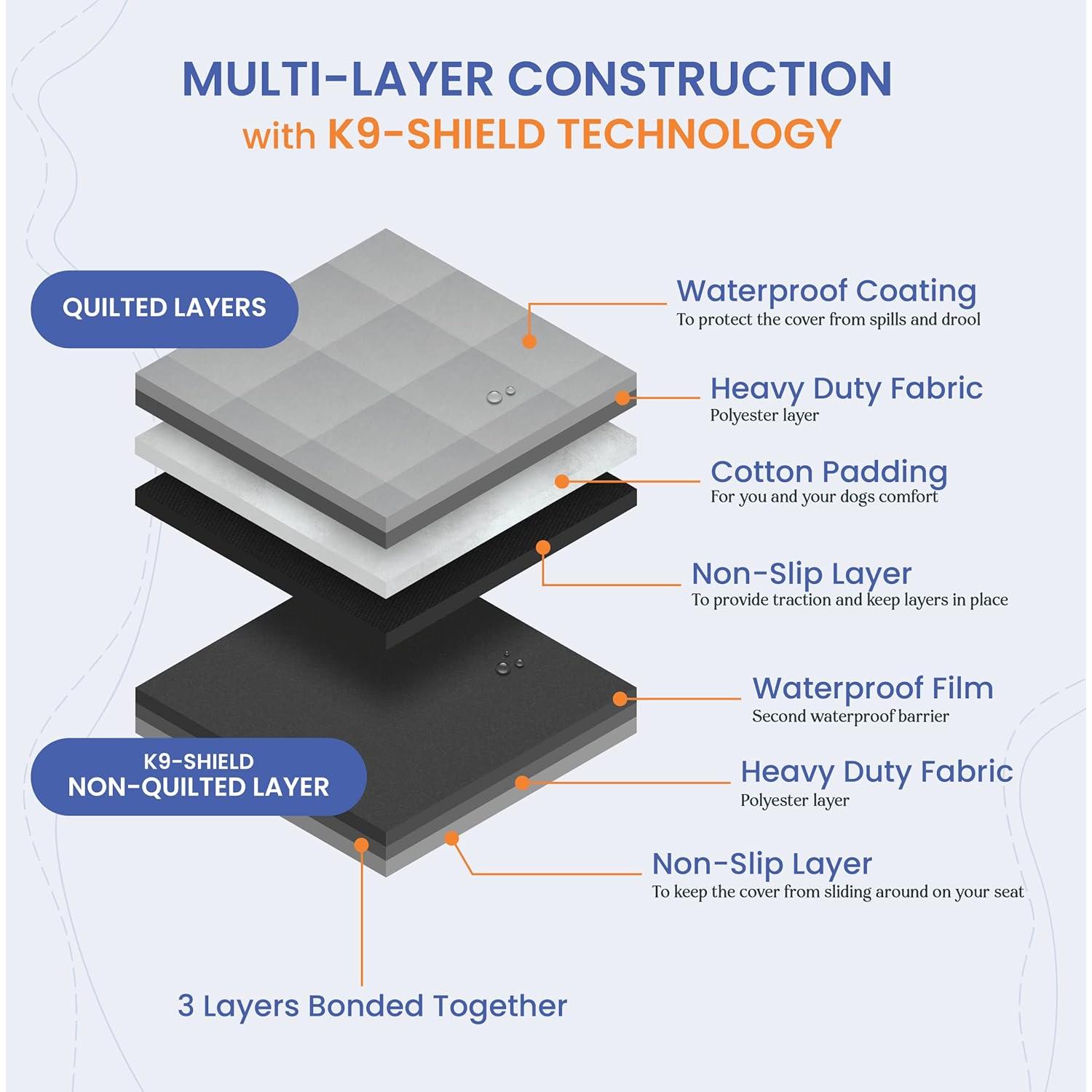 MULTI-LAYER CONSTRUCTION
with K9-SHIELD TECHNOLOGY

QUILTED LAYERS

Waterproof Coating
To protect the cover from spills and drool

Heavy Duty Fabric
Polyester layer

Cotton Padding
For you and your dogs comfort

Non-Slip Layer
To provide traction and keep layers in place

Waterproof Film
Second waterproof barrier

K9-SHIELD
NON-QUILTED LAYER

Heavy Duty Fabric
Polyester layer

Non-Slip Layer
To keep the cover from sliding around on your seat

3 Layers Bonded Together