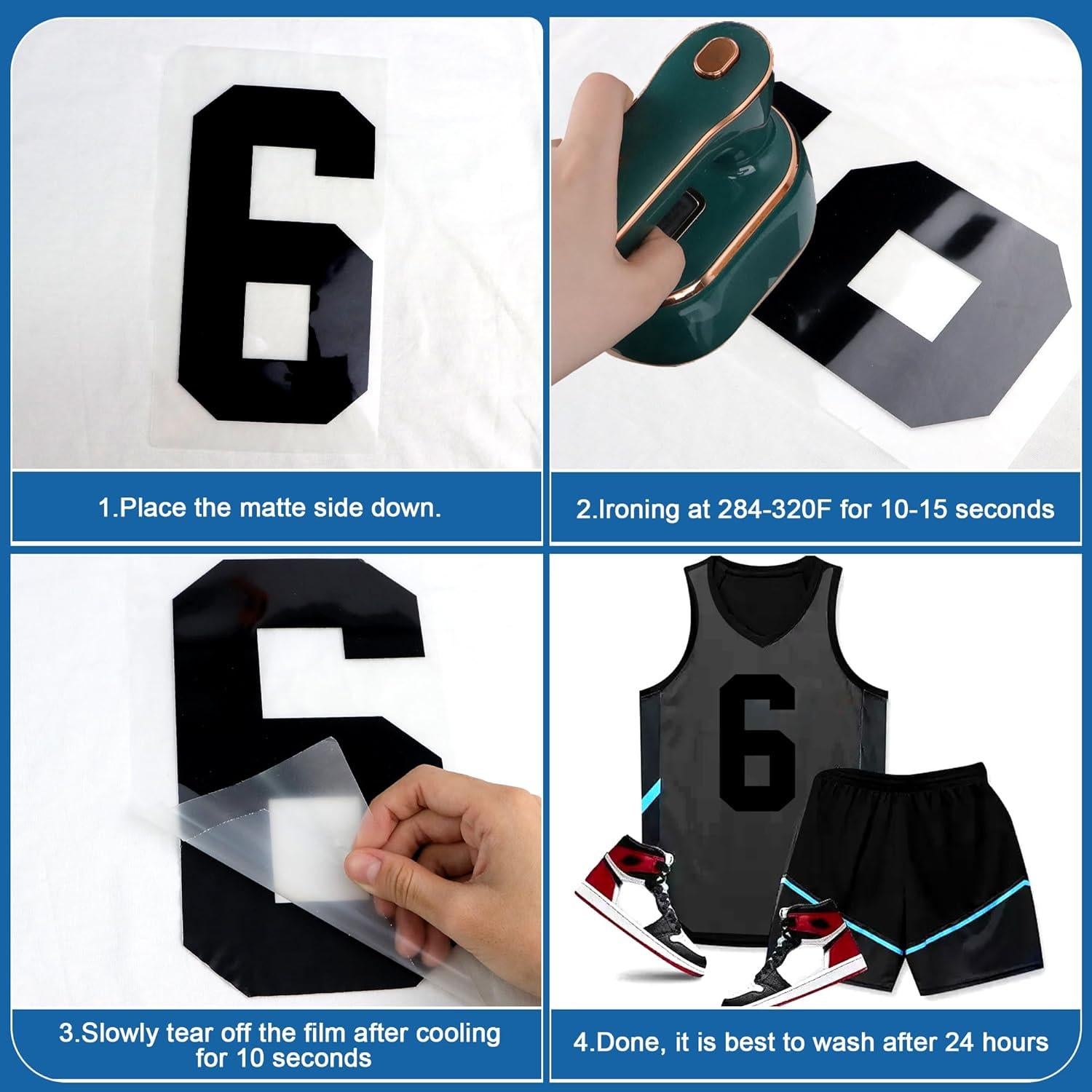 6

1.Place the matte side down.

2.Ironing at 284-320F for 10-15 seconds

6

3.Slowly tear off the film after cooling for 10 seconds

6

4.Done, it is best to wash after 24 hours