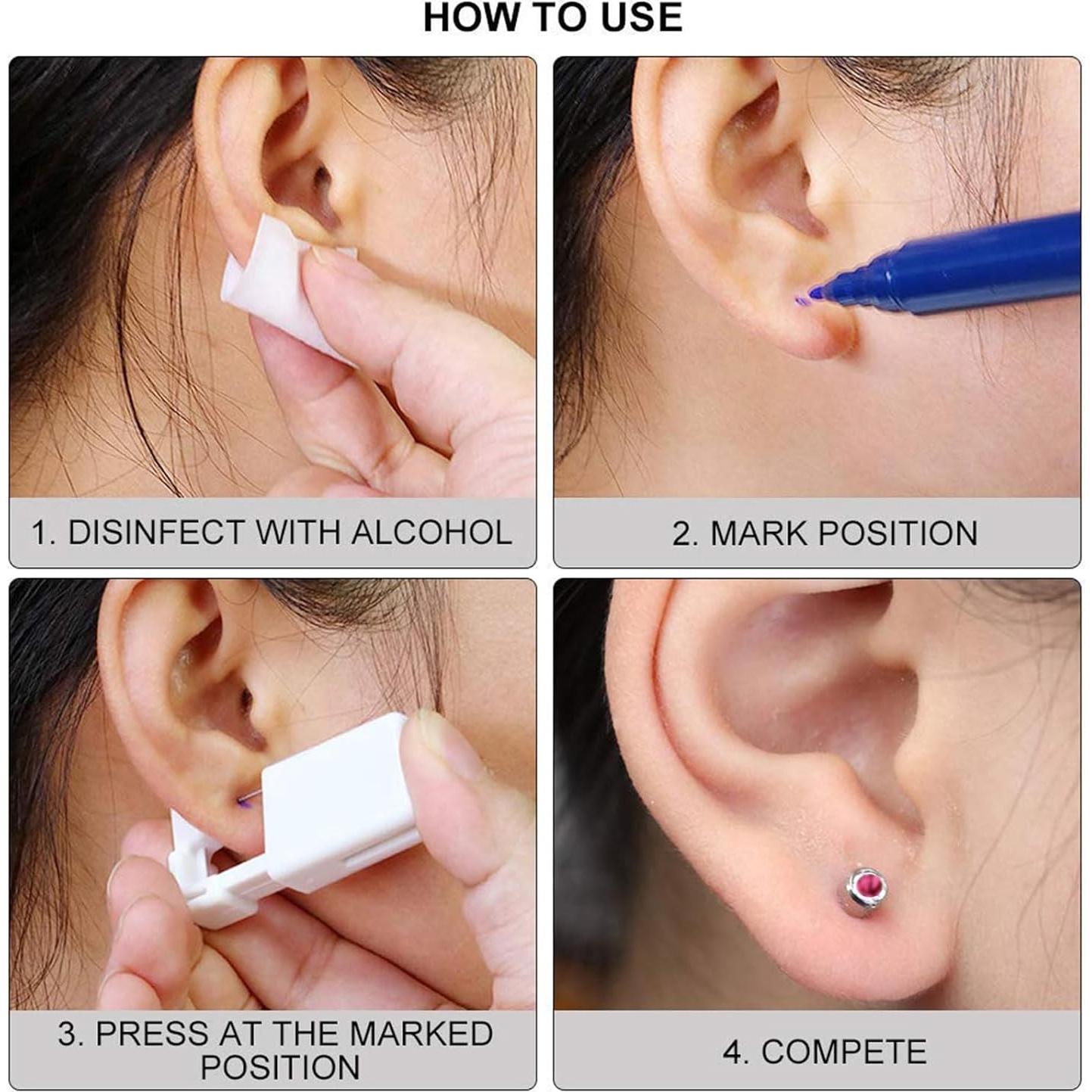 HOW TO USE

1. DISINFECT WITH ALCOHOL

2. MARK POSITION

3. PRESS AT THE MARKED POSITION

4. COMPETE