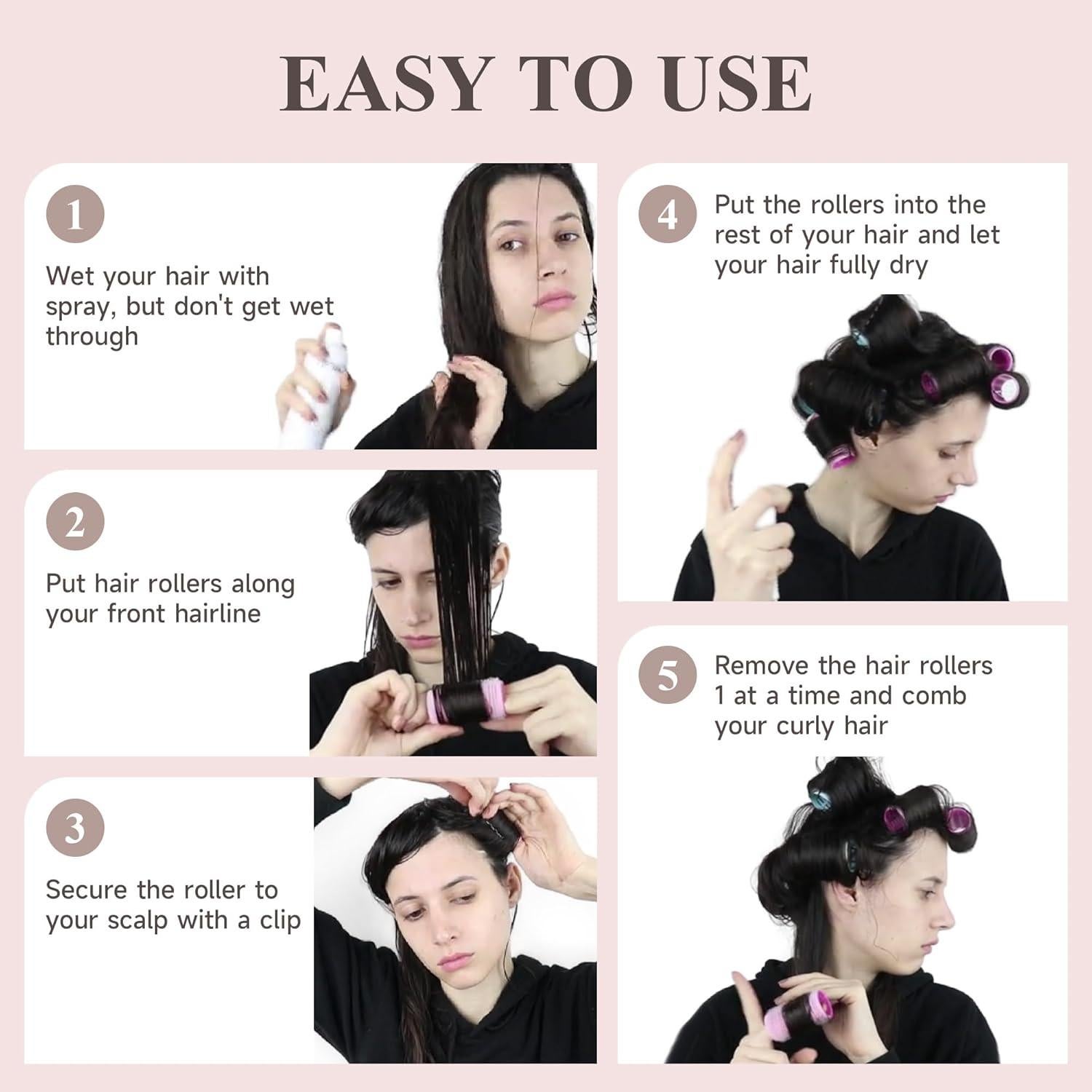 EASY TO USE

1

Wet your hair with spray, but don't get wet through

2

Put hair rollers along your front hairline

3

Secure the roller to your scalp with a clip

4

Put the rollers into the rest of your hair and let your hair fully dry

5

Remove the hair rollers 1 at a time and comb your curly hair