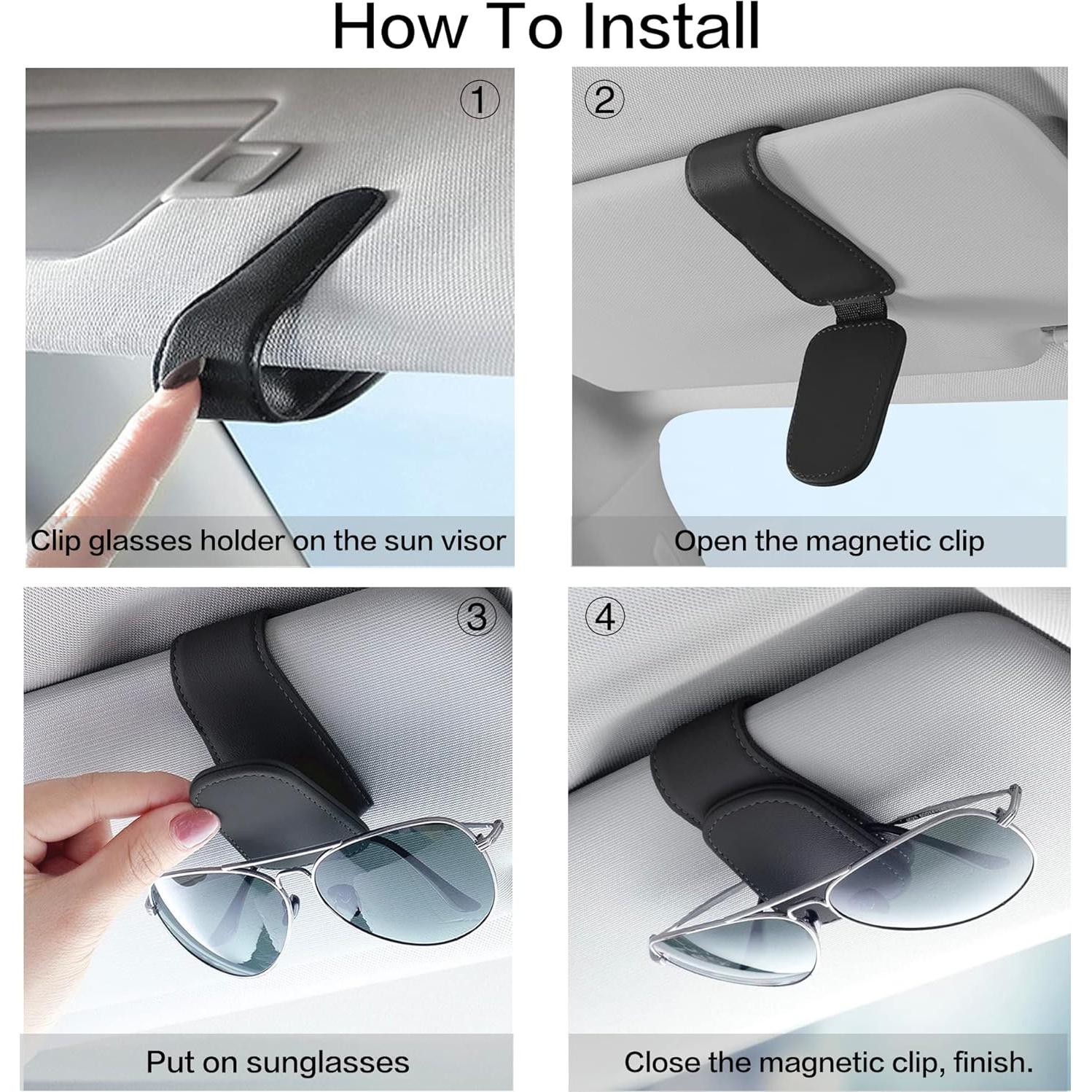 How To Install

①

Clip glasses holder on the sun visor

②

Open the magnetic clip

③

Put on sunglasses

④

Close the magnetic clip, finish.