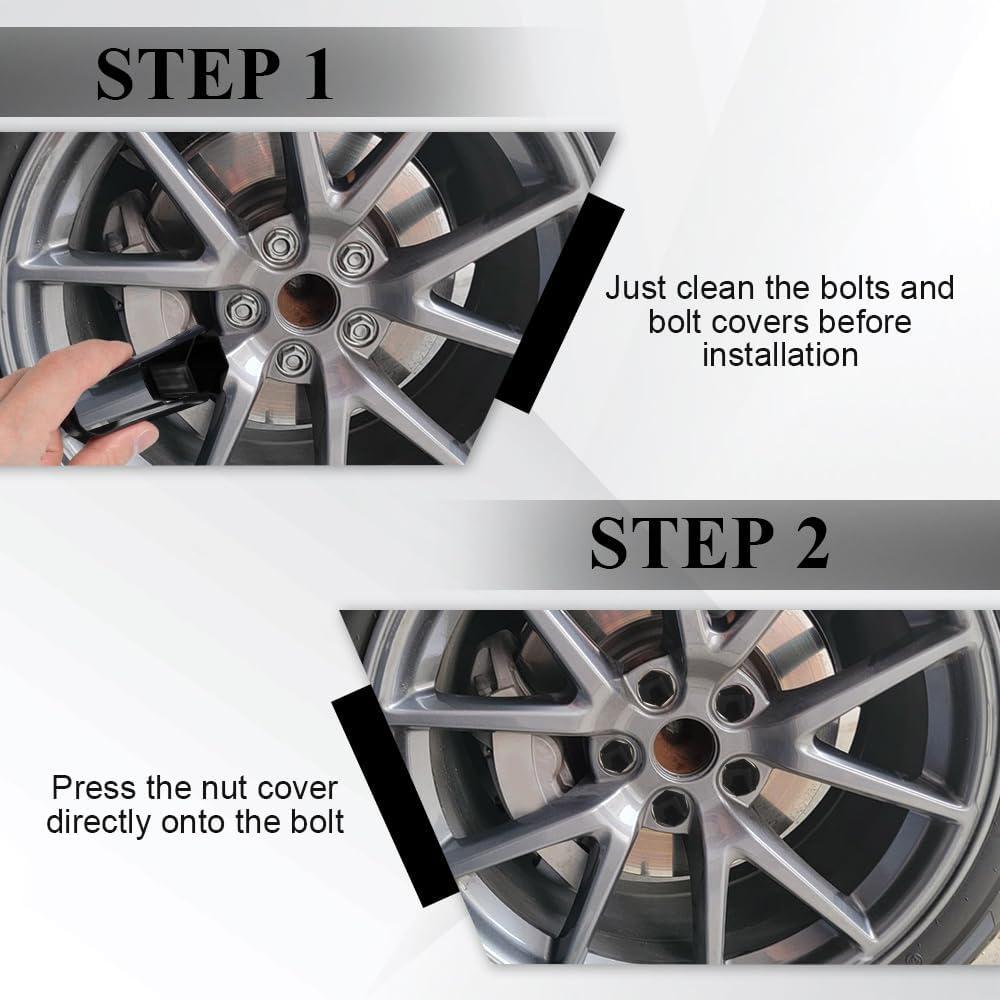 STEP 1

Just clean the bolts and bolt covers before installation

STEP 2

Press the nut cover directly onto the bolt