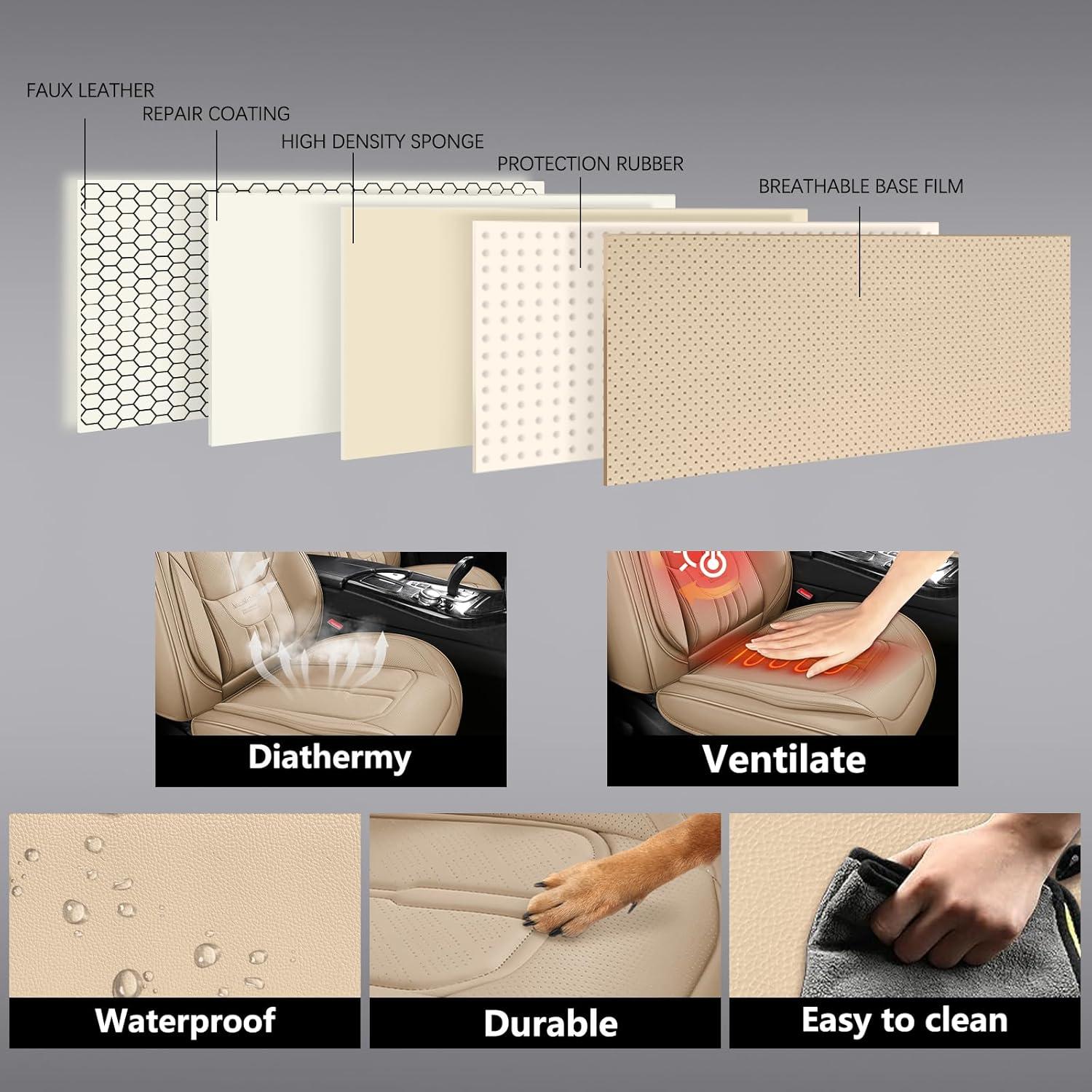 FAUX LEATHER

REPAIR COATING

HIGH DENSITY SPONGE

PROTECTION RUBBER

BREATHABLE BASE FILM

Diathermy

Ventilate

Waterproof

Durable

Easy to clean