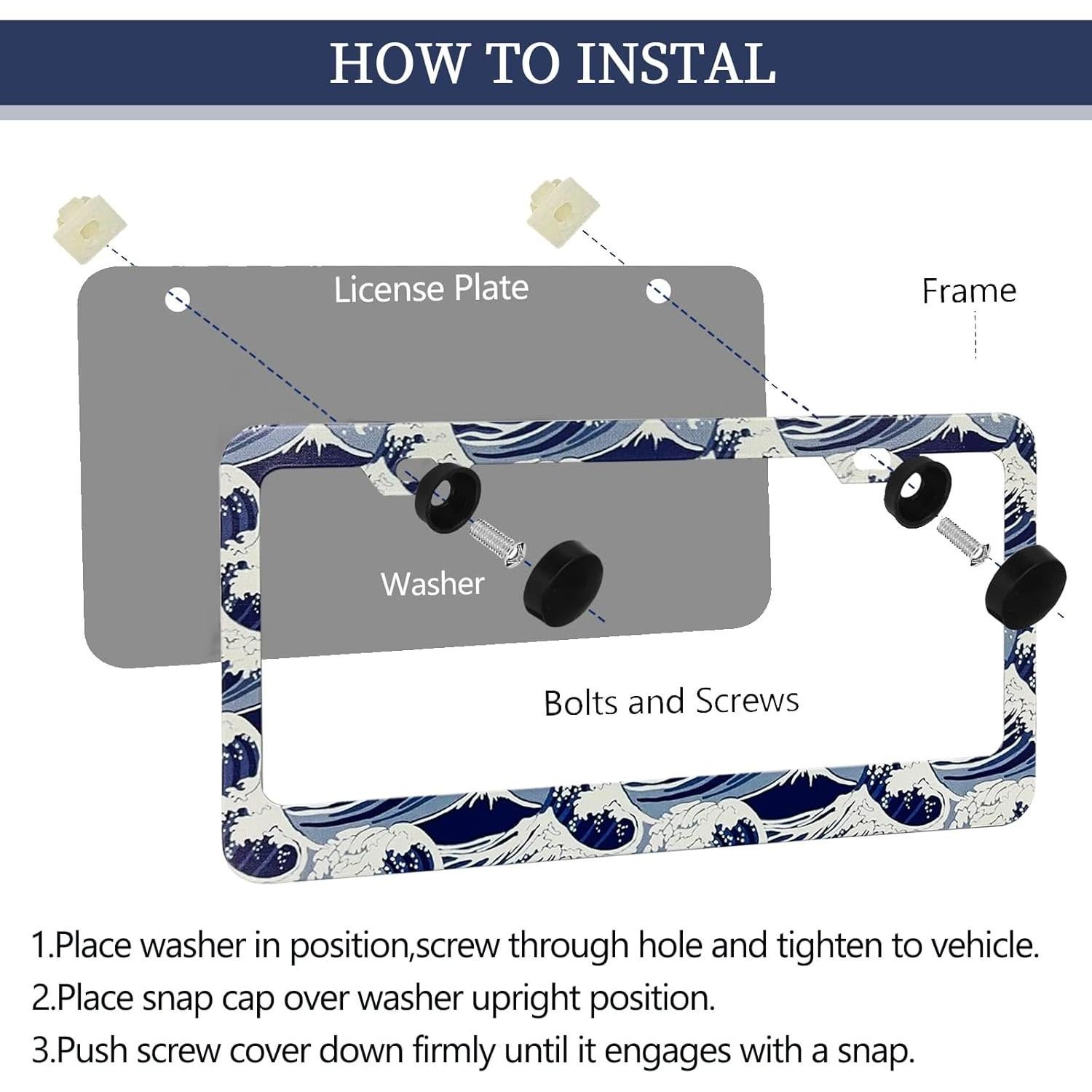 HOW TO INSTAL

License Plate

Frame

Washer

Bolts and Screws

1.Place washer in position,screw through hole and tighten to vehicle.
2.Place snap cap over washer upright position.
3.Push screw cover down firmly until it engages with a snap.