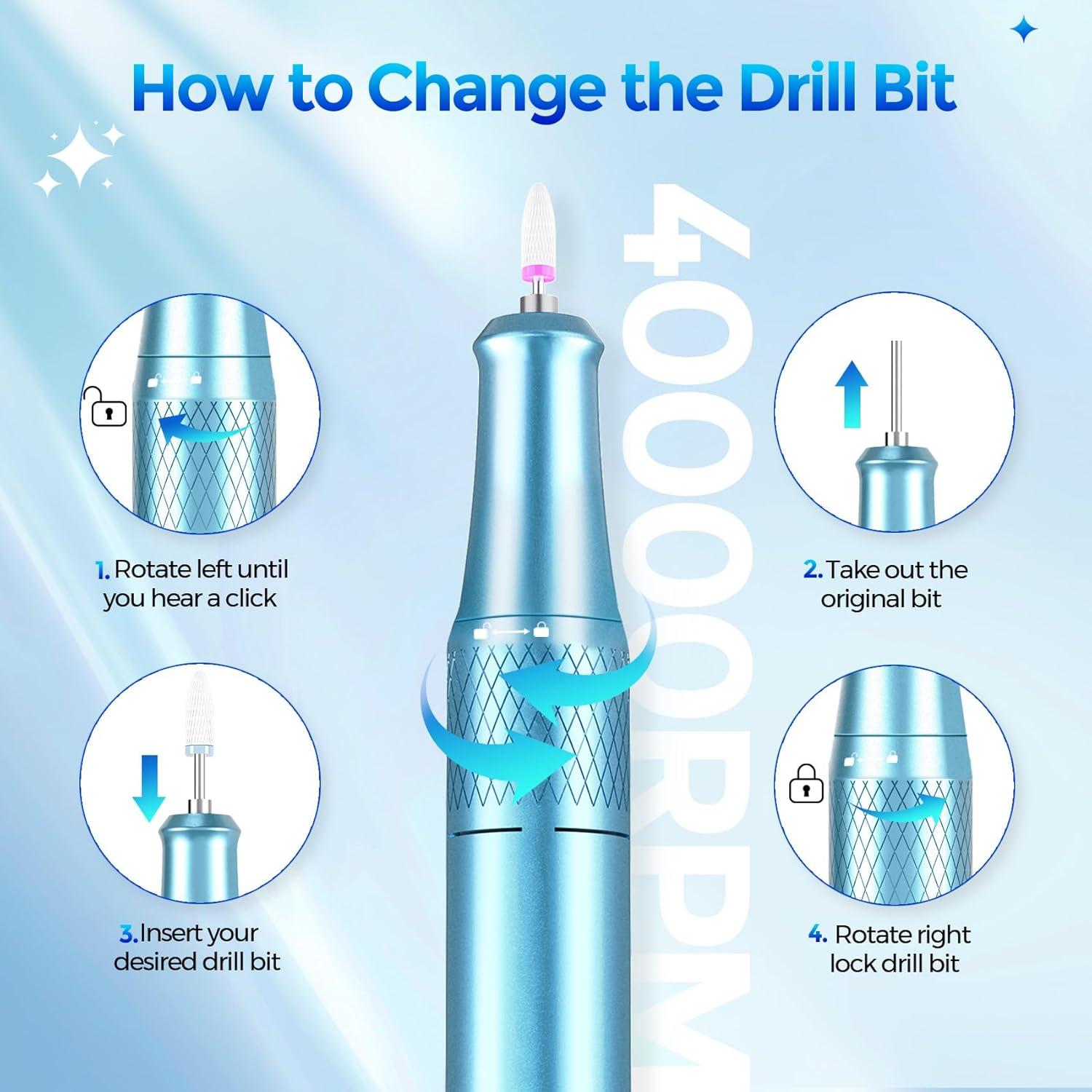 How to Change the Drill Bit

40000RPM

1. Rotate left until you hear a click

2. Take out the original bit

3. Insert your desired drill bit

4. Rotate right lock drill bit