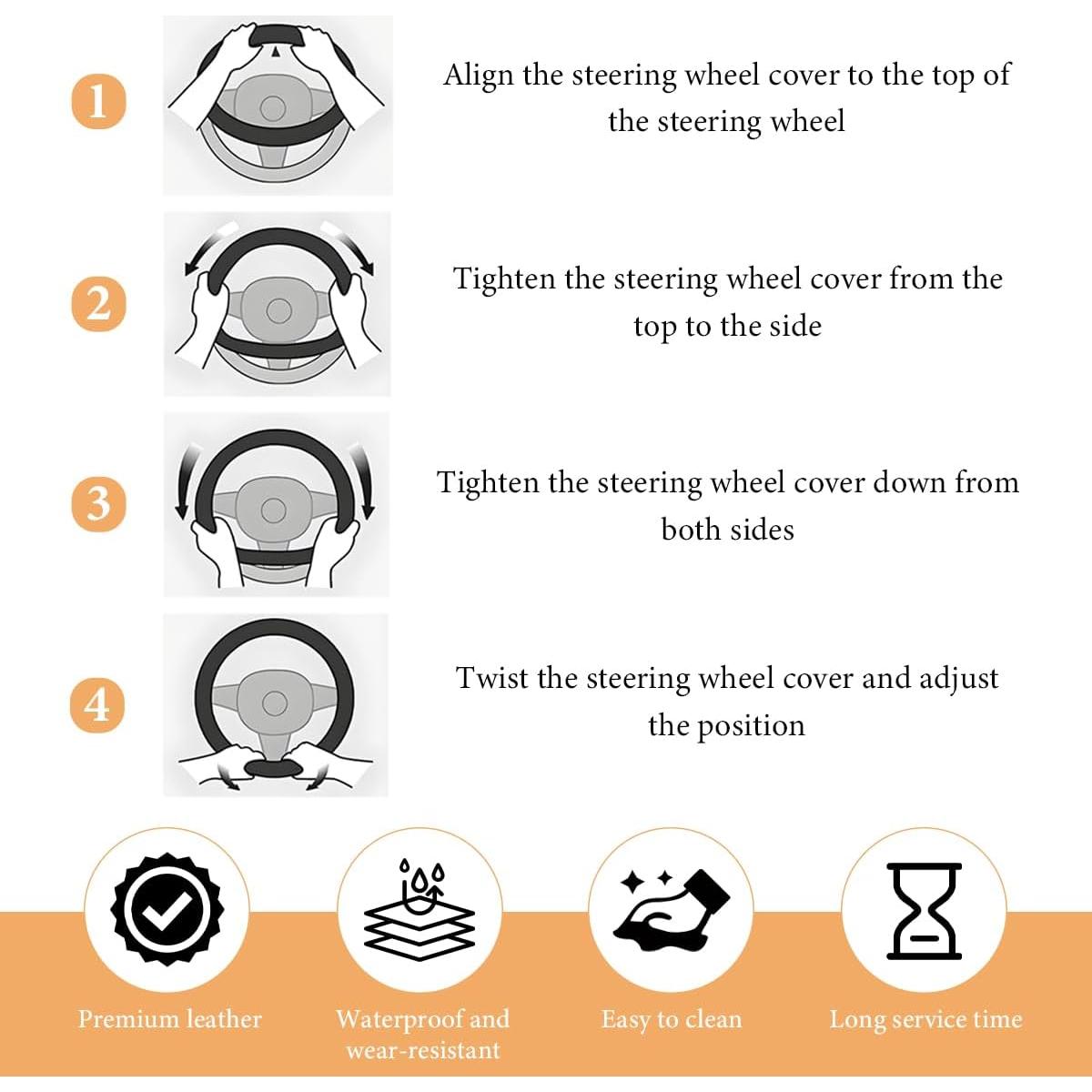 1

Align the steering wheel cover to the top of the steering wheel

2

Tighten the steering wheel cover from the top to the side

3

Tighten the steering wheel cover down from both sides

4

Twist the steering wheel cover and adjust the position

Premium leather

Waterproof and wear-resistant

Easy to clean

Long service time