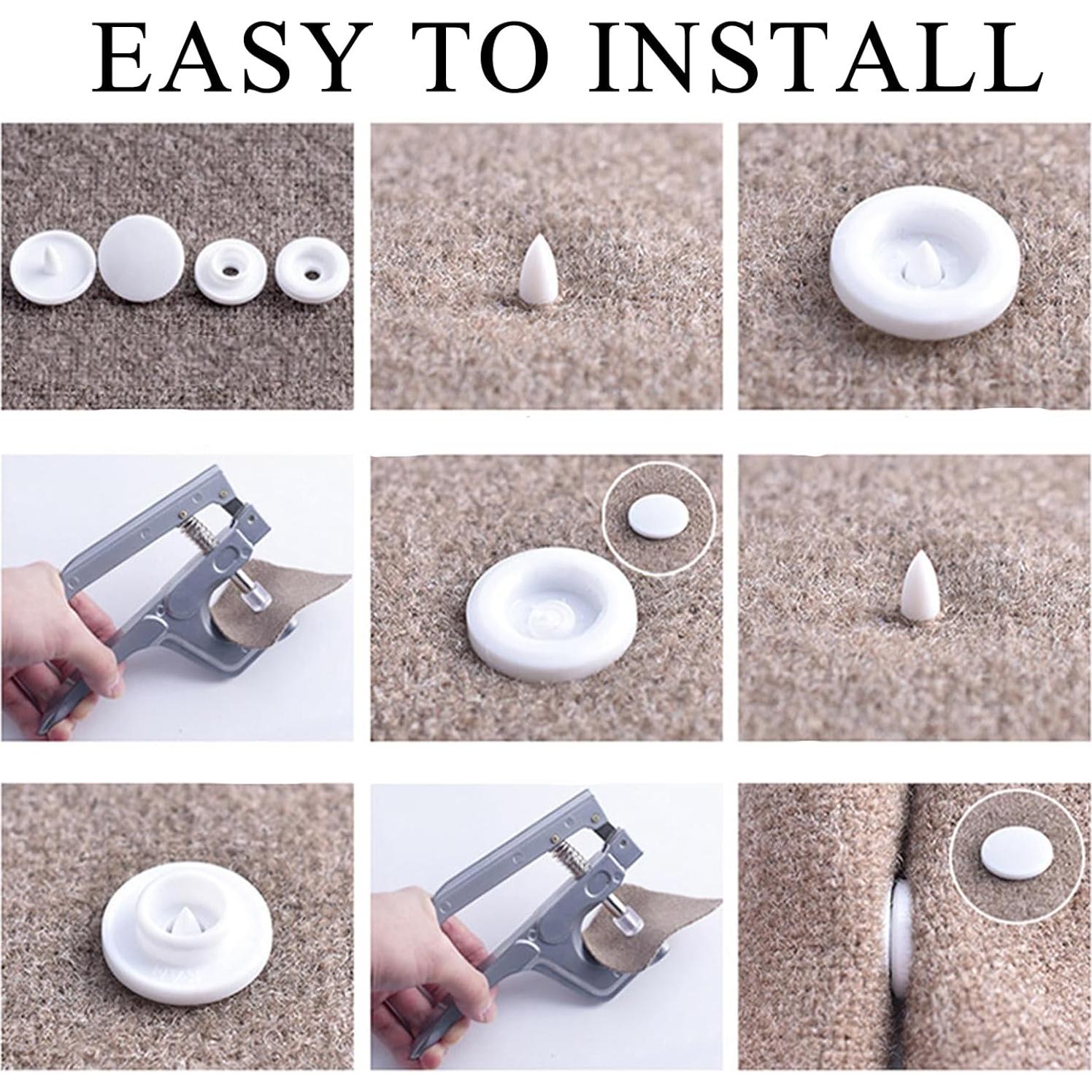 EASY TO INSTALL