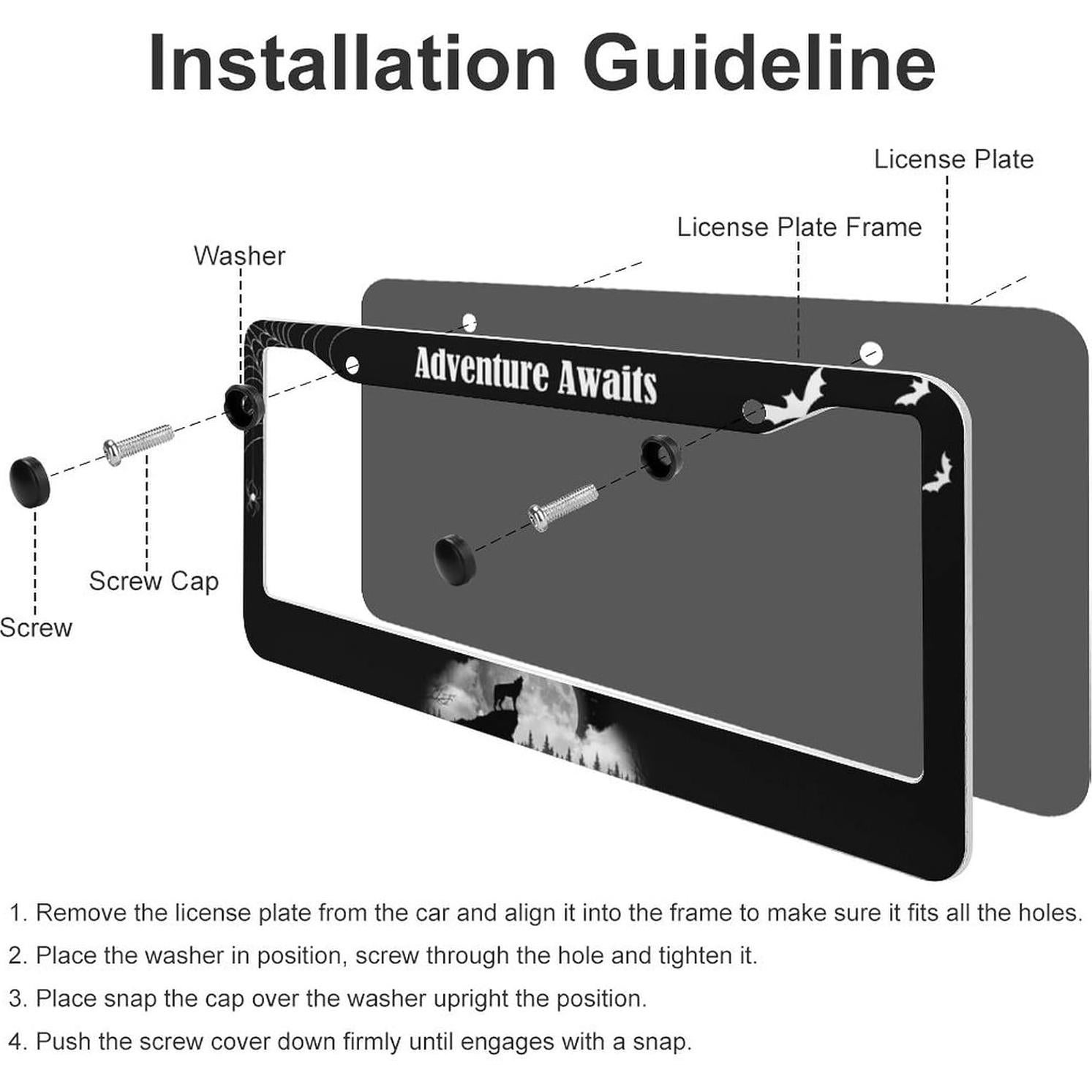 Installation Guideline

License Plate

License Plate Frame

Washer

Adventure Awaits

Screw Cap

Screw

1. Remove the license plate from the car and align it into the frame to make sure it fits all the holes.

2. Place the washer in position, screw through the hole and tighten it.

3. Place snap the cap over the washer upright the position.

4. Push the screw cover down firmly until engages with a snap.