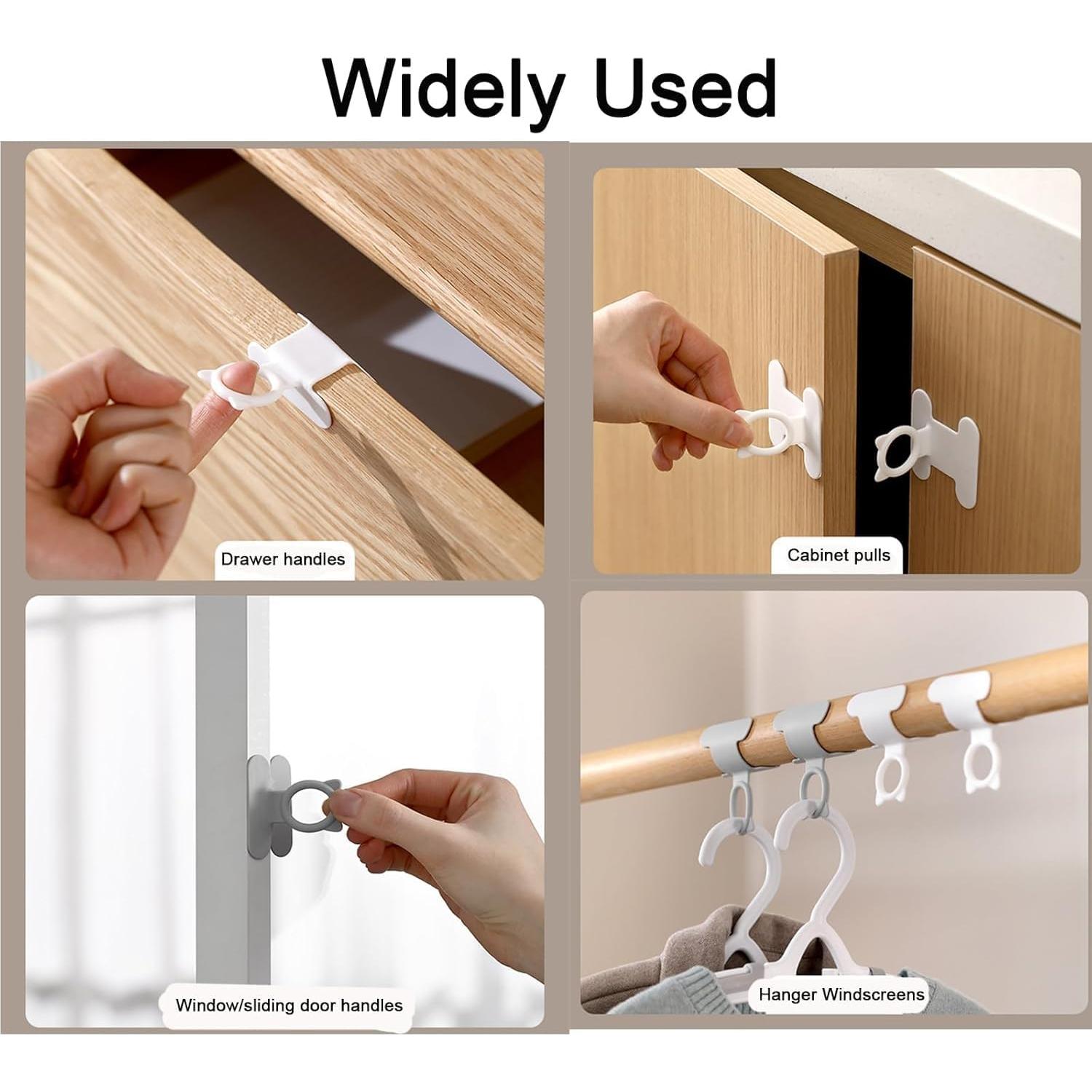 Widely Used

Drawer handles

Cabinet pulls

Window/sliding door handles

Hanger Windscreens