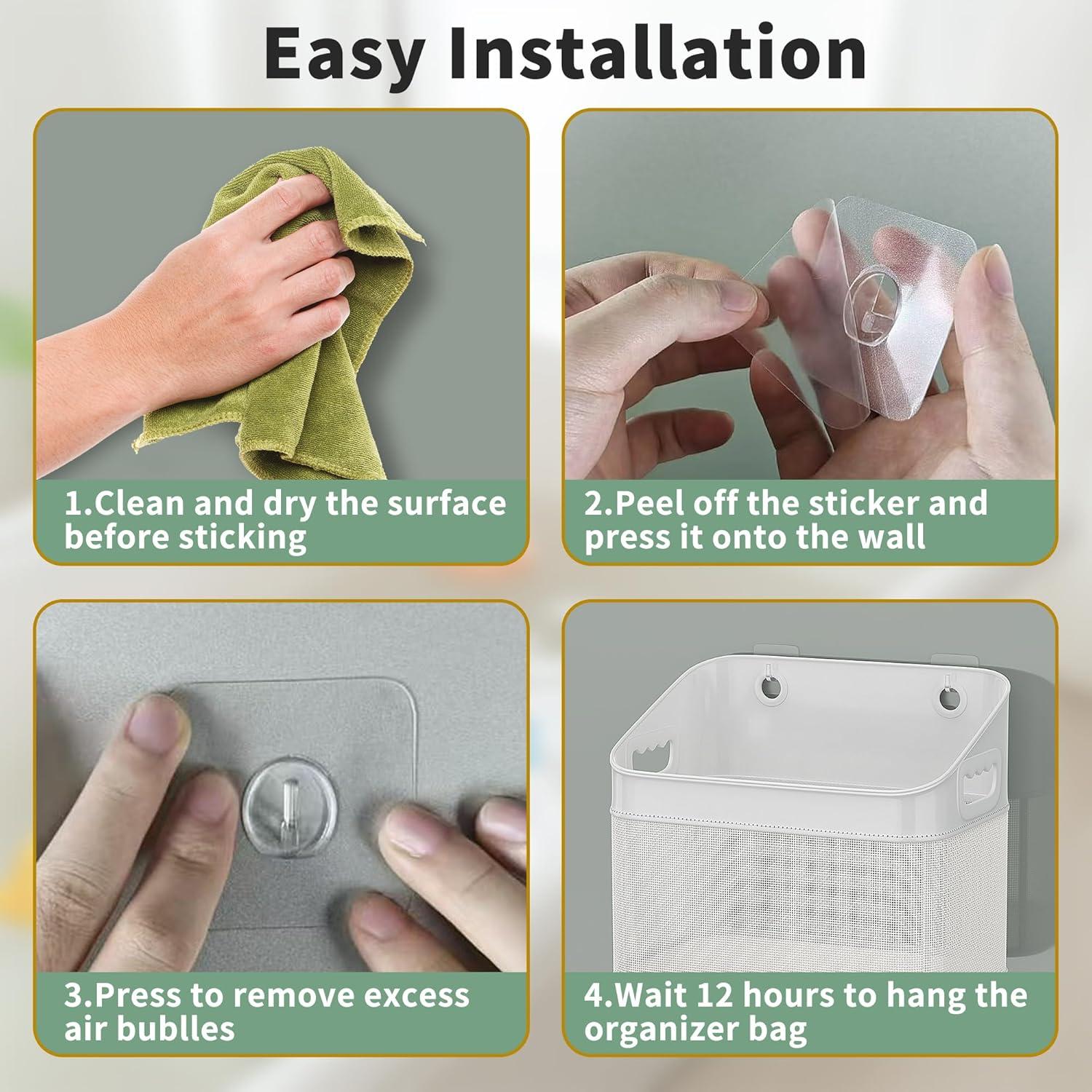 Easy Installation

1.Clean and dry the surface before sticking

2.Peel off the sticker and press it onto the wall

3.Press to remove excess air bublles

4.Wait 12 hours to hang the organizer bag