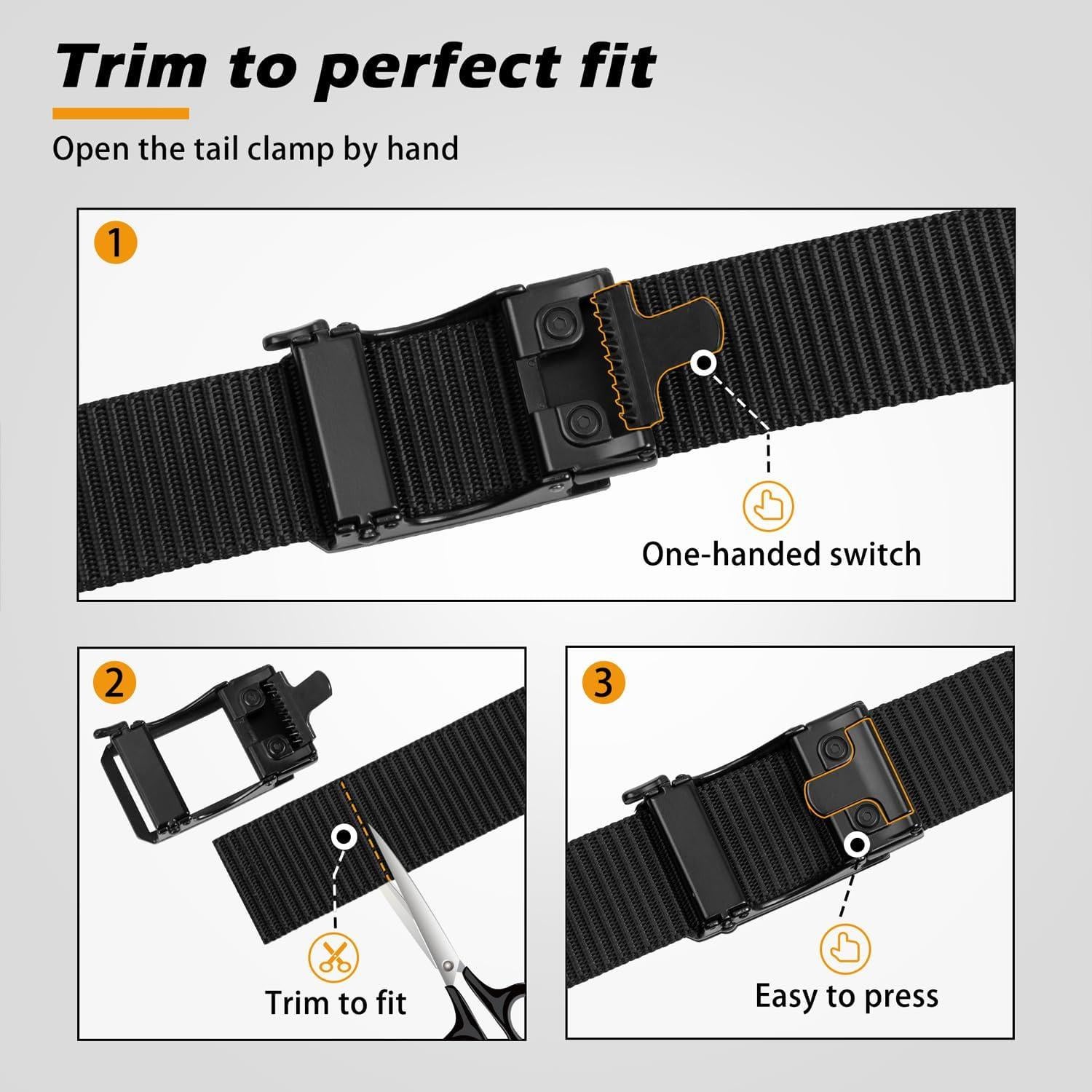 Trim to perfect fit

Open the tail clamp by hand

1

One-handed switch

2

Trim to fit

3

Easy to press