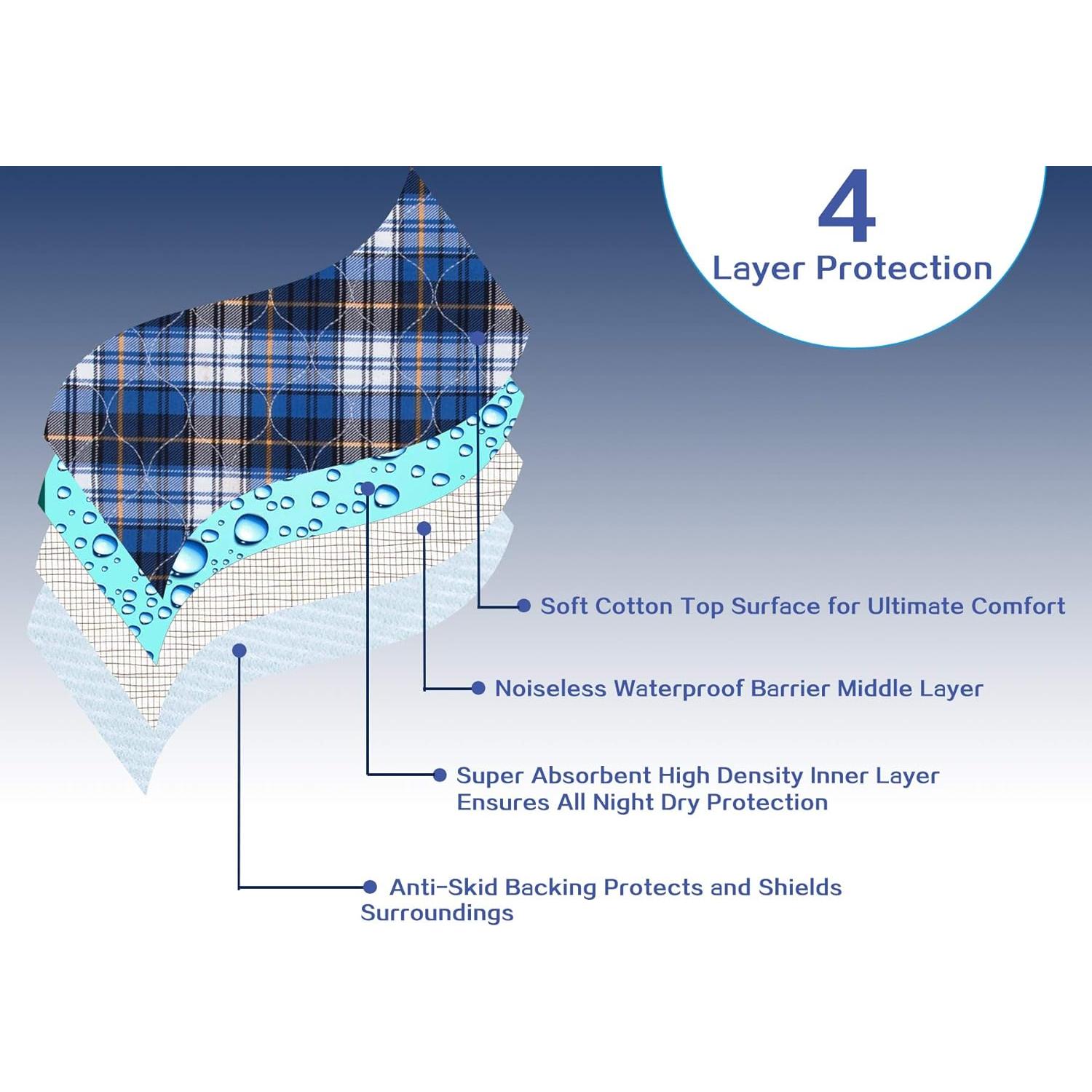 4
Layer Protection

Soft Cotton Top Surface for Ultimate Comfort

Noiseless Waterproof Barrier Middle Layer

Super Absorbent High Density Inner Layer Ensures All Night Dry Protection

Anti-Skid Backing Protects and Shields Surroundings