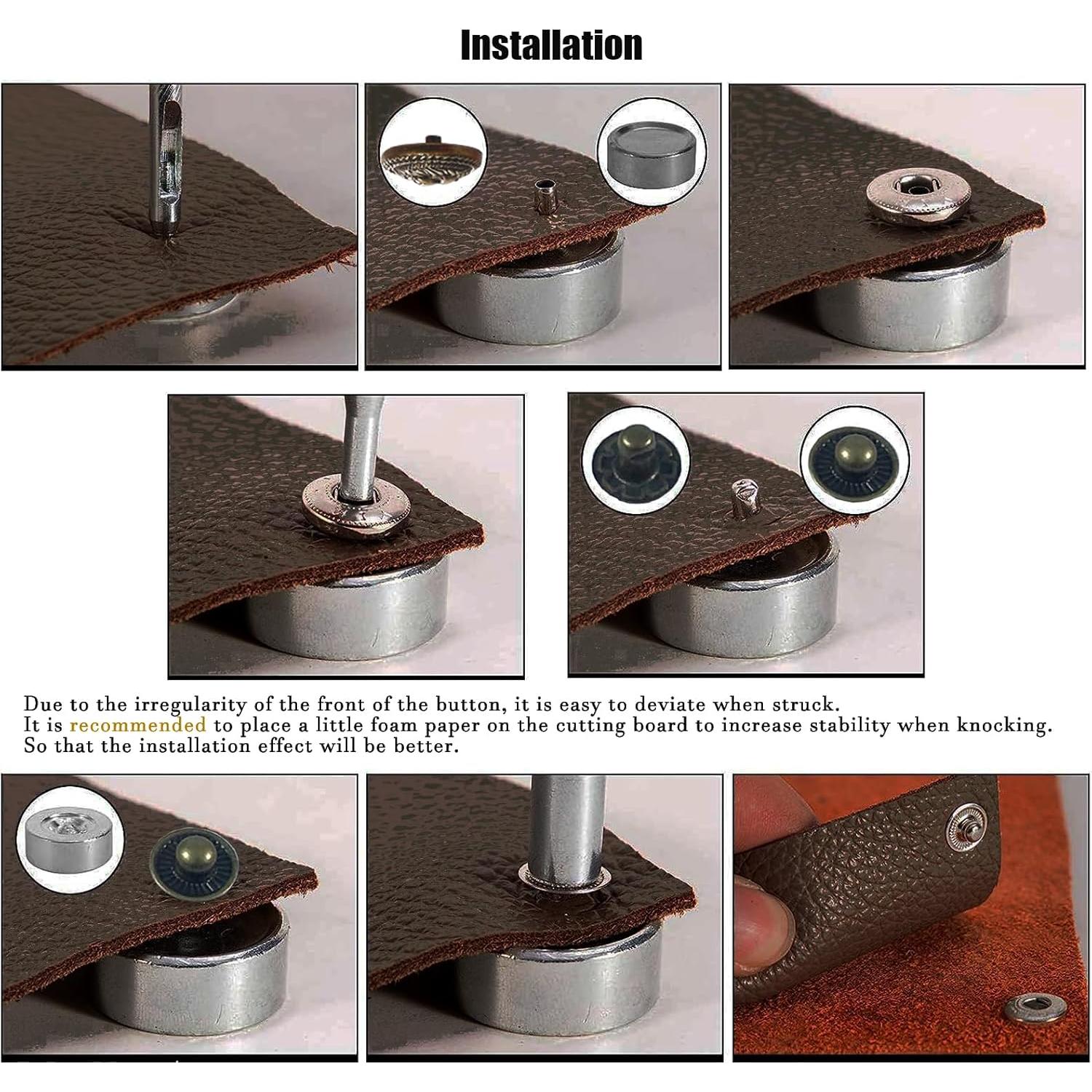 Installation

Due to the irregularity of the front of the button, it is easy to deviate when struck.
It is recommended to place a little foam paper on the cutting board to increase stability when knocking.
So that the installation effect will be better.