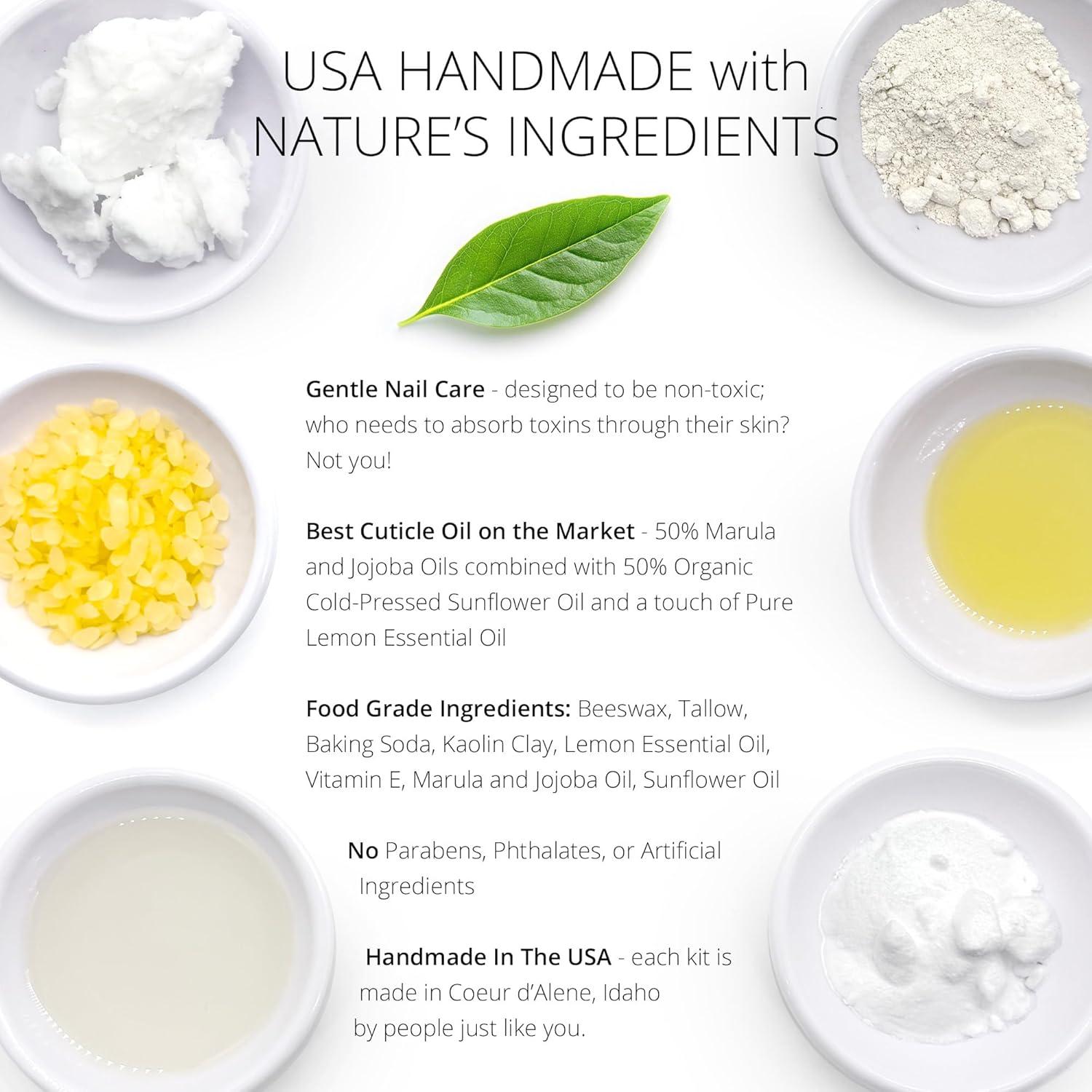 USA HANDMADE with NATURE'S INGREDIENTS

Gentle Nail Care - designed to be non-toxic; who needs to absorb toxins through their skin? Not you!

Best Cuticle Oil on the Market - 50% Marula and Jojoba Oils combined with 50% Organic Cold-Pressed Sunflower Oil and a touch of Pure Lemon Essential Oil

Food Grade Ingredients: Beeswax, Tallow, Baking Soda, Kaolin Clay, Lemon Essential Oil, Vitamin E, Marula and Jojoba Oil, Sunflower Oil

No Parabens, Phthalates, or Artificial Ingredients

Handmade In The USA - each kit is made in Coeur d'Alene, Idaho by people just like you.