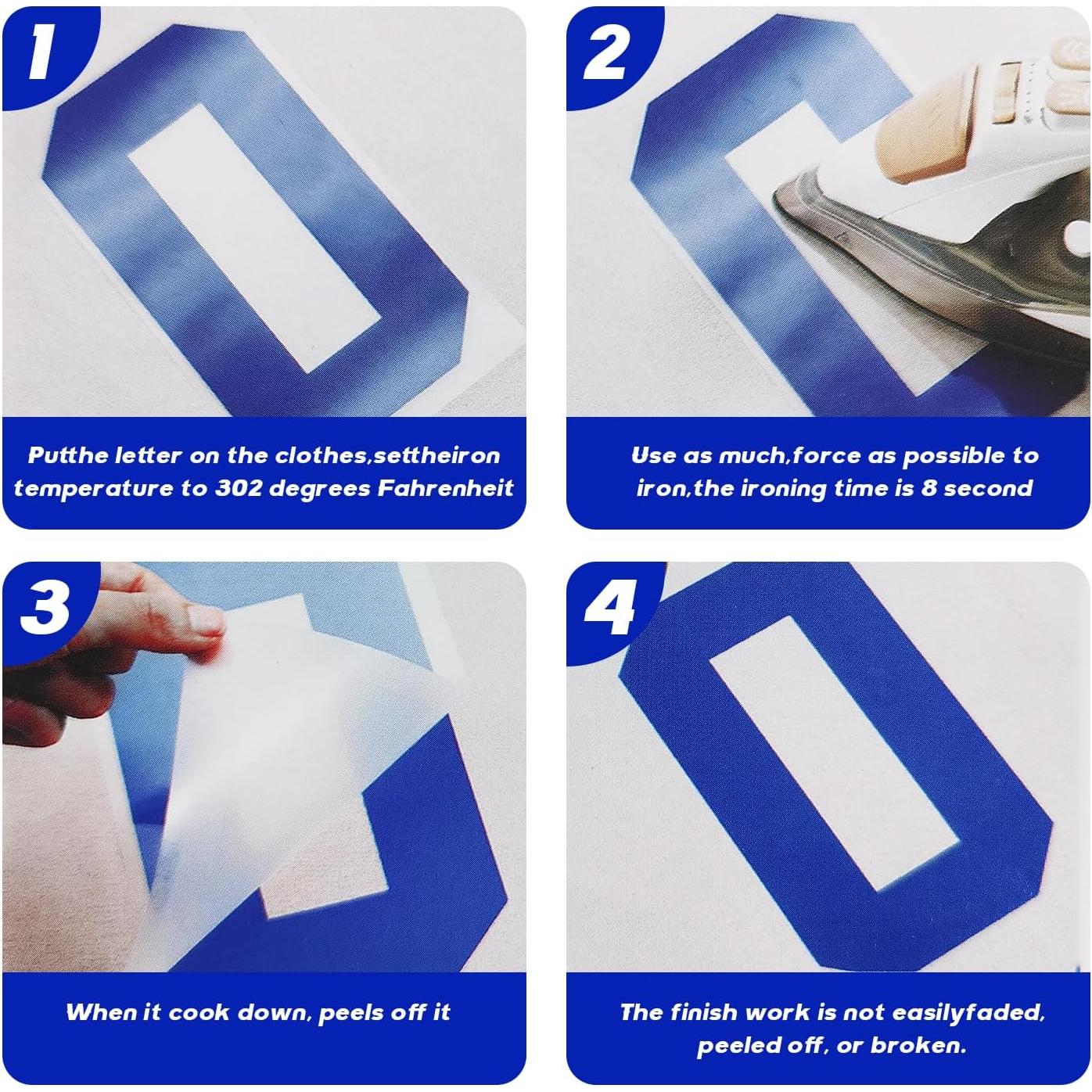 1

Putthe letter on the clothes,settheiron temperature to 302 degrees Fahrenheit

2

Use as much,force as possible to iron,the ironing time is 8 second

3

When it cook down, peels off it

4

The finish work is not easilyfaded, peeled off, or broken.