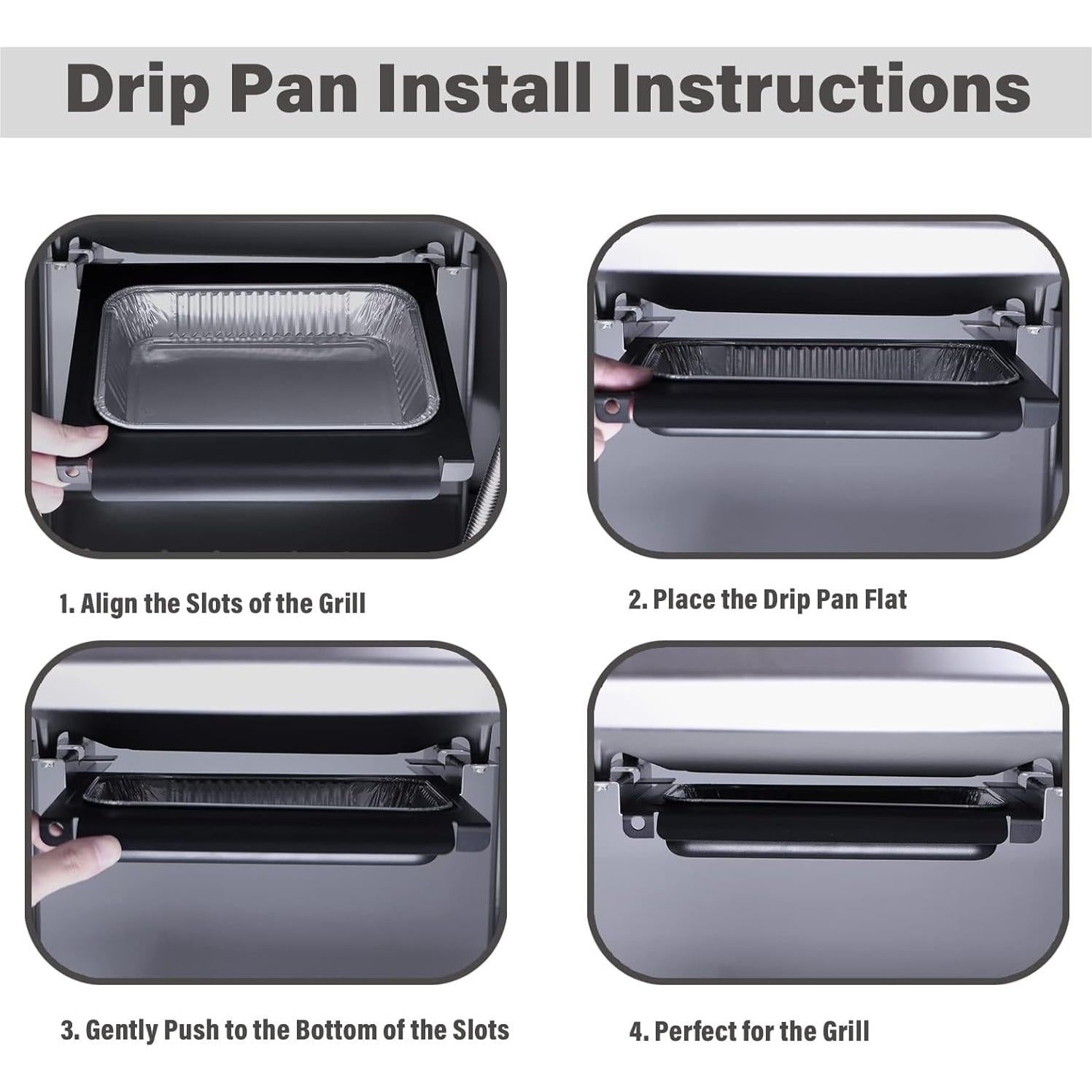 Drip Pan Install Instructions

1. Align the Slots of the Grill

2. Place the Drip Pan Flat

3. Gently Push to the Bottom of the Slots

4. Perfect for the Grill