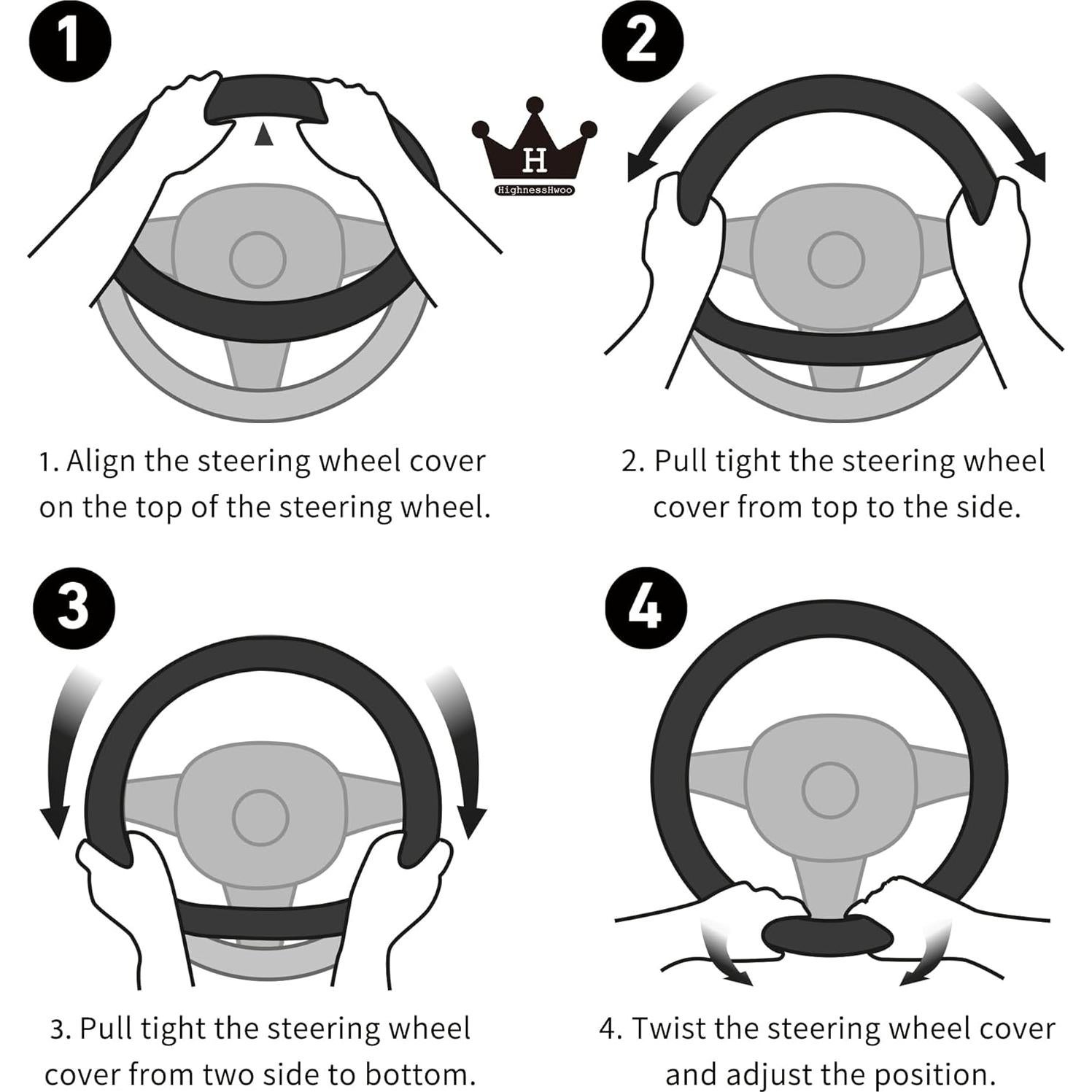 1

H
HighnessHwoo

2

1. Align the steering wheel cover on the top of the steering wheel.

2. Pull tight the steering wheel cover from top to the side.

3

4

3. Pull tight the steering wheel cover from two side to bottom.

4. Twist the steering wheel cover and adjust the position.