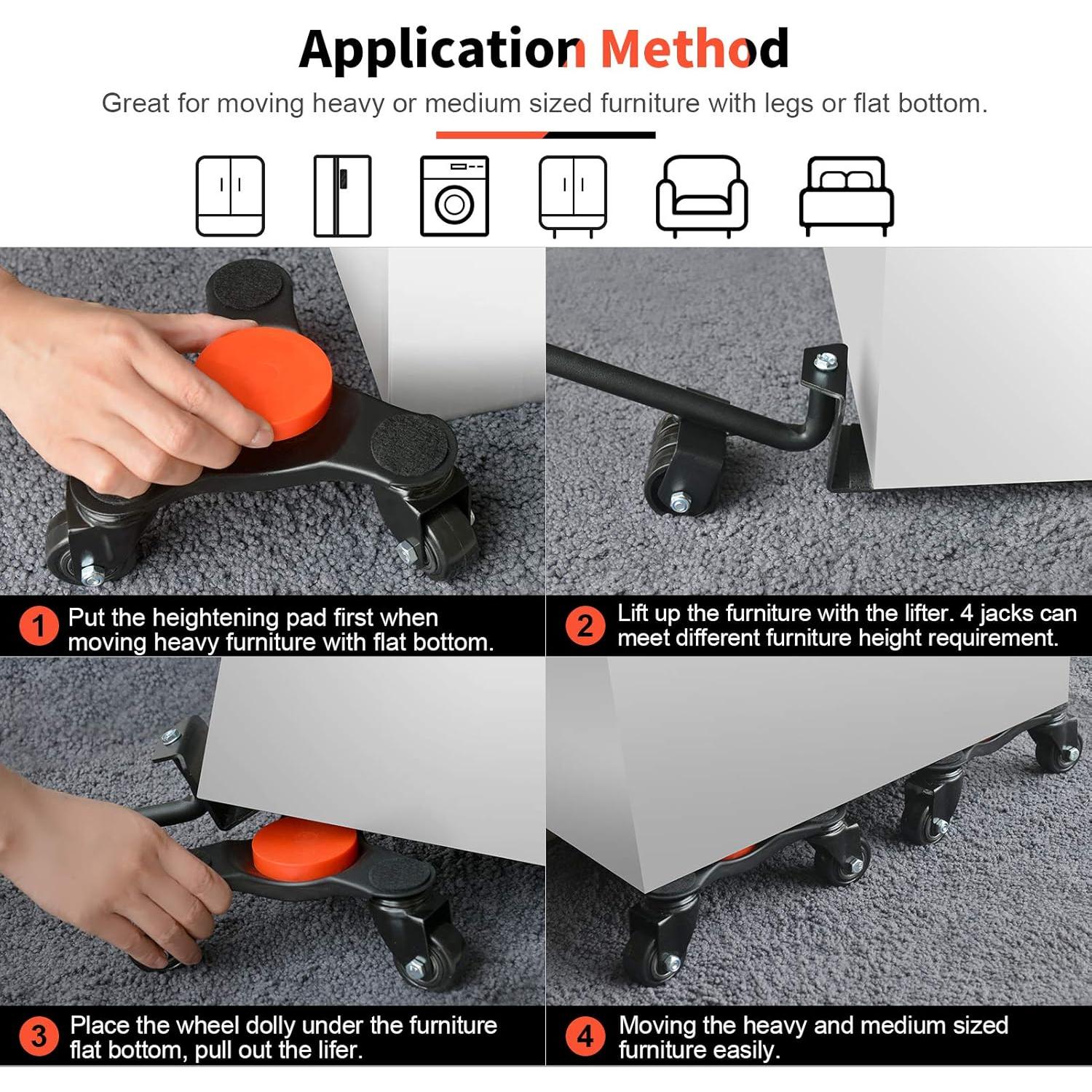 Application Method

Great for moving heavy or medium sized furniture with legs or flat bottom.

1 Put the heightening pad first when moving heavy furniture with flat bottom.

2 Lift up the furniture with the lifter. 4 jacks can meet different furniture height requirement.

3 Place the wheel dolly under the furniture flat bottom, pull out the lifer.

4 Moving the heavy and medium sized furniture easily.