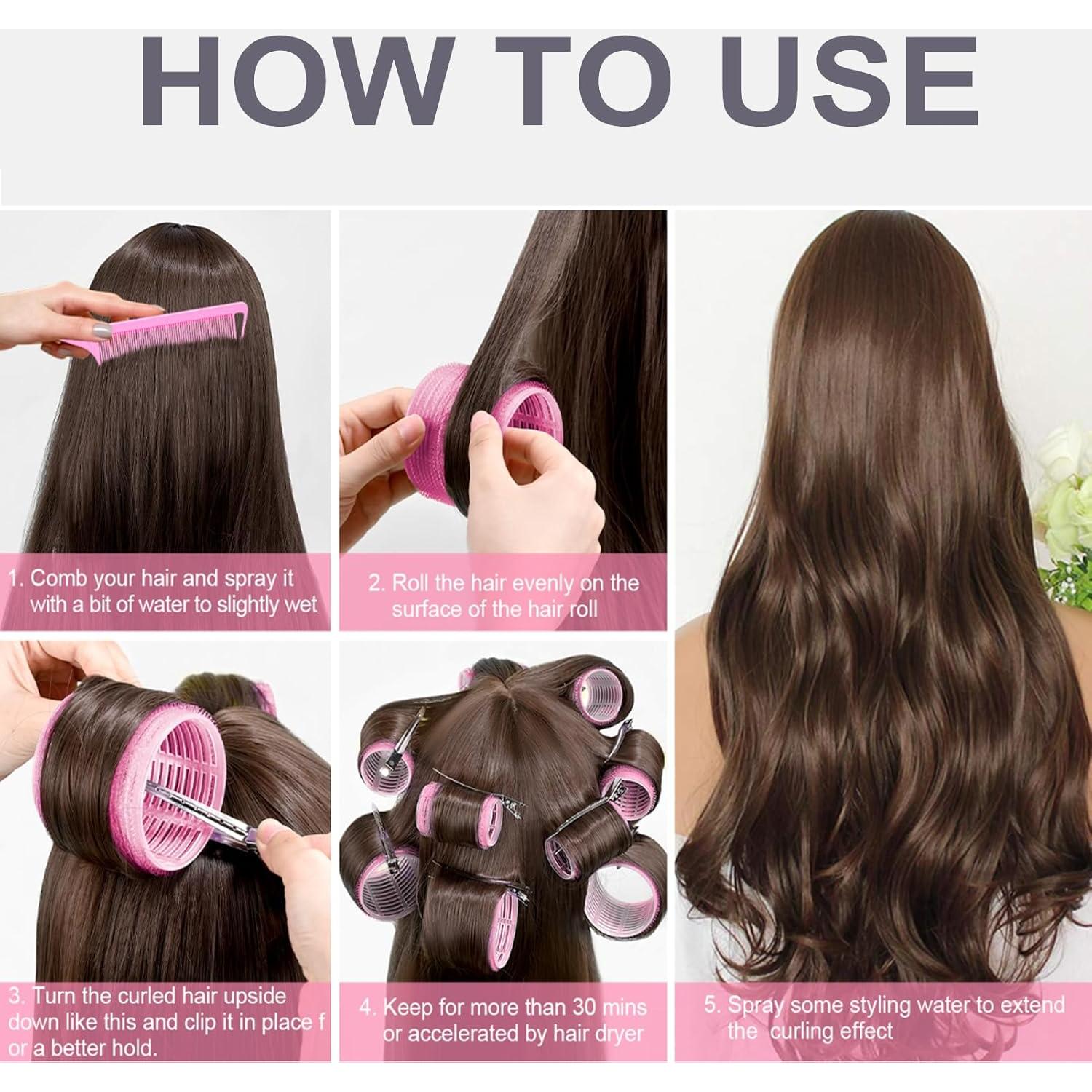 HOW TO USE

1. Comb your hair and spray it with a bit of water to slightly wet

2. Roll the hair evenly on the surface of the hair roll

3. Turn the curled hair upside down like this and clip it in place f or a better hold.

4. Keep for more than 30 mins or accelerated by hair dryer

5. Spray some styling water to extend the curling effect