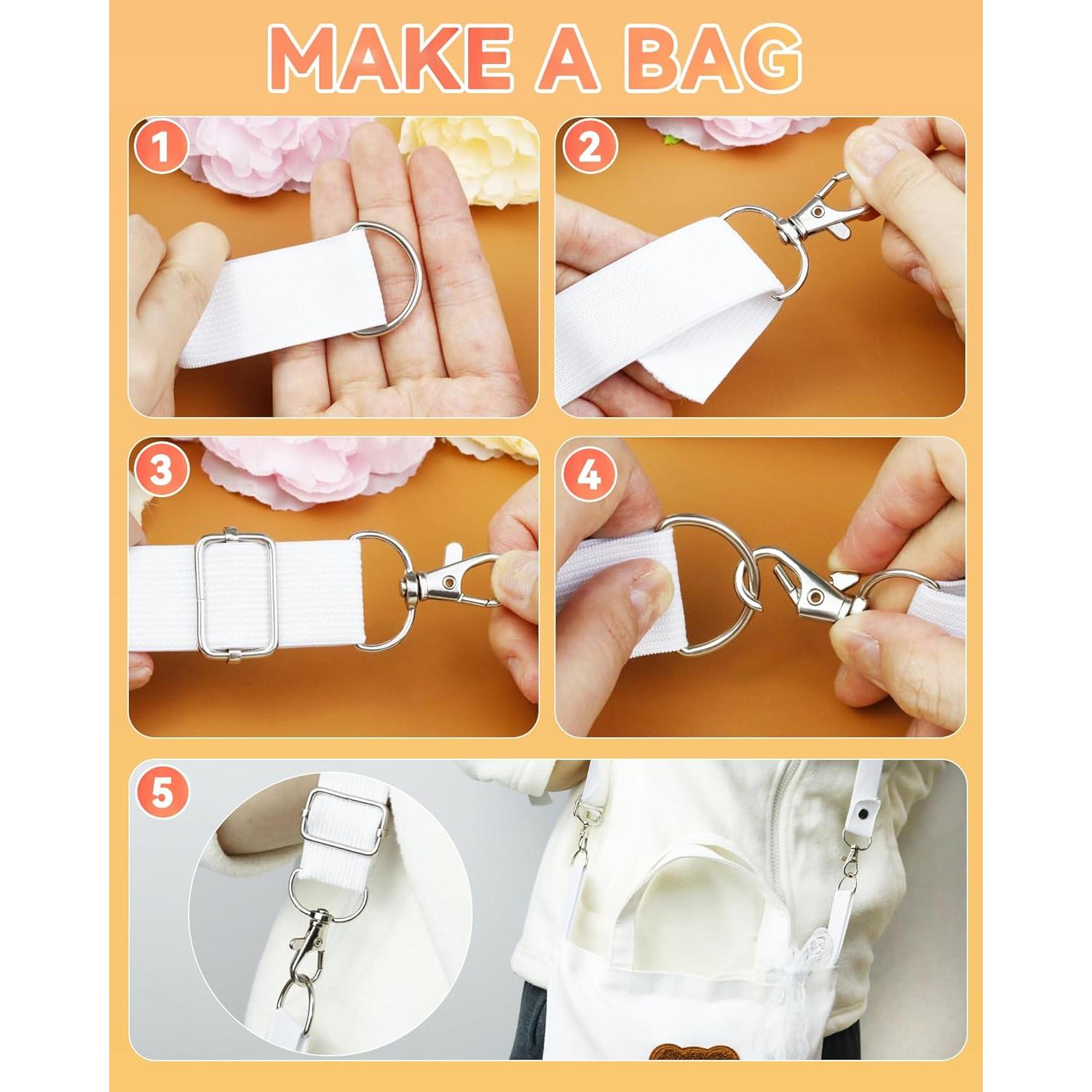 MAKE A BAG

1

2

3

4

5