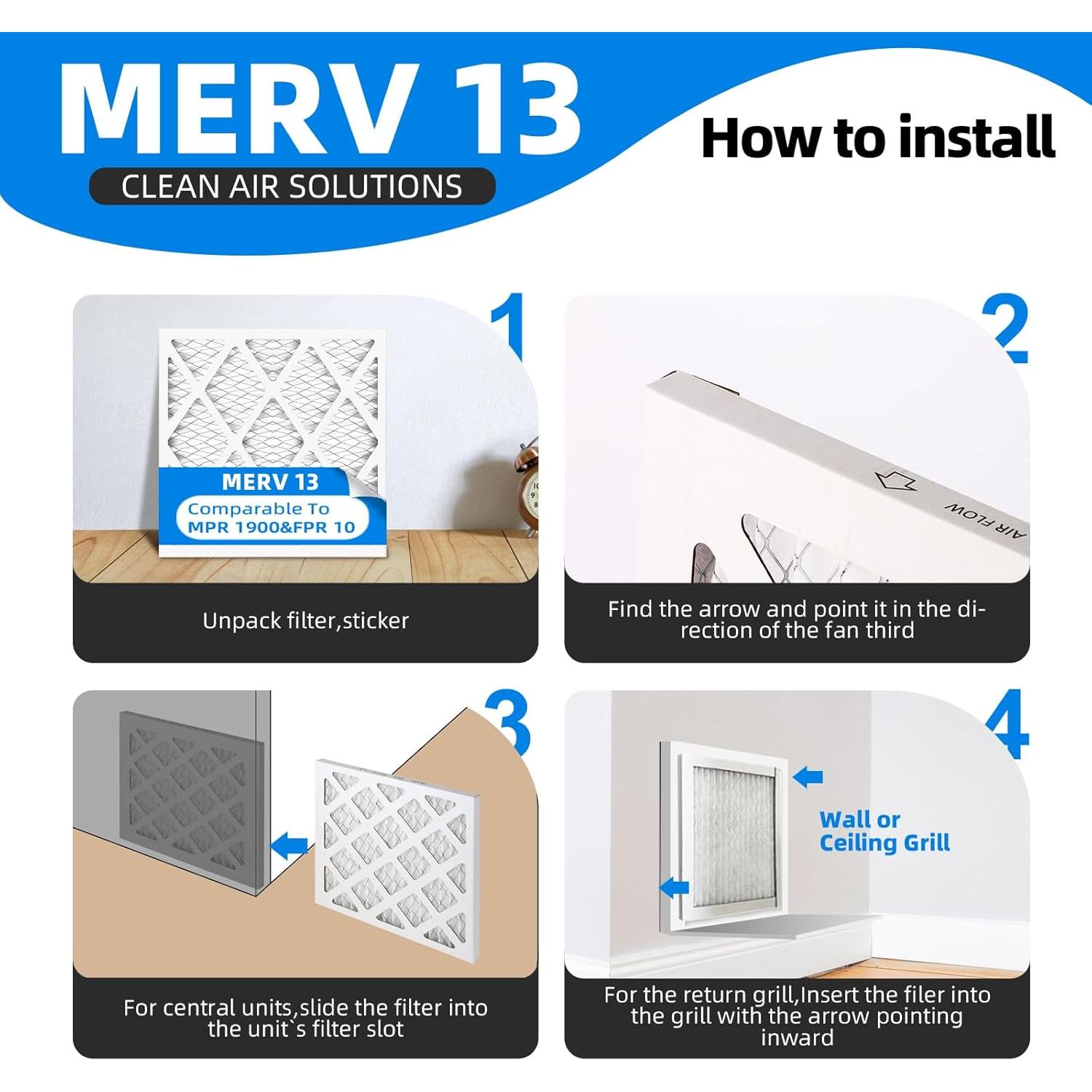 MERV 13
CLEAN AIR SOLUTIONS

How to install

1

MERV 13
Comparable To
MPR 1900&FPR 10

Unpack filter,sticker

2

AIR FLOW

Find the arrow and point it in the direction of the fan third

3

For central units,slide the filter into the unit`s filter slot

4

Wall or Ceiling Grill

For the return grill,Insert the filer into the grill with the arrow pointing inward