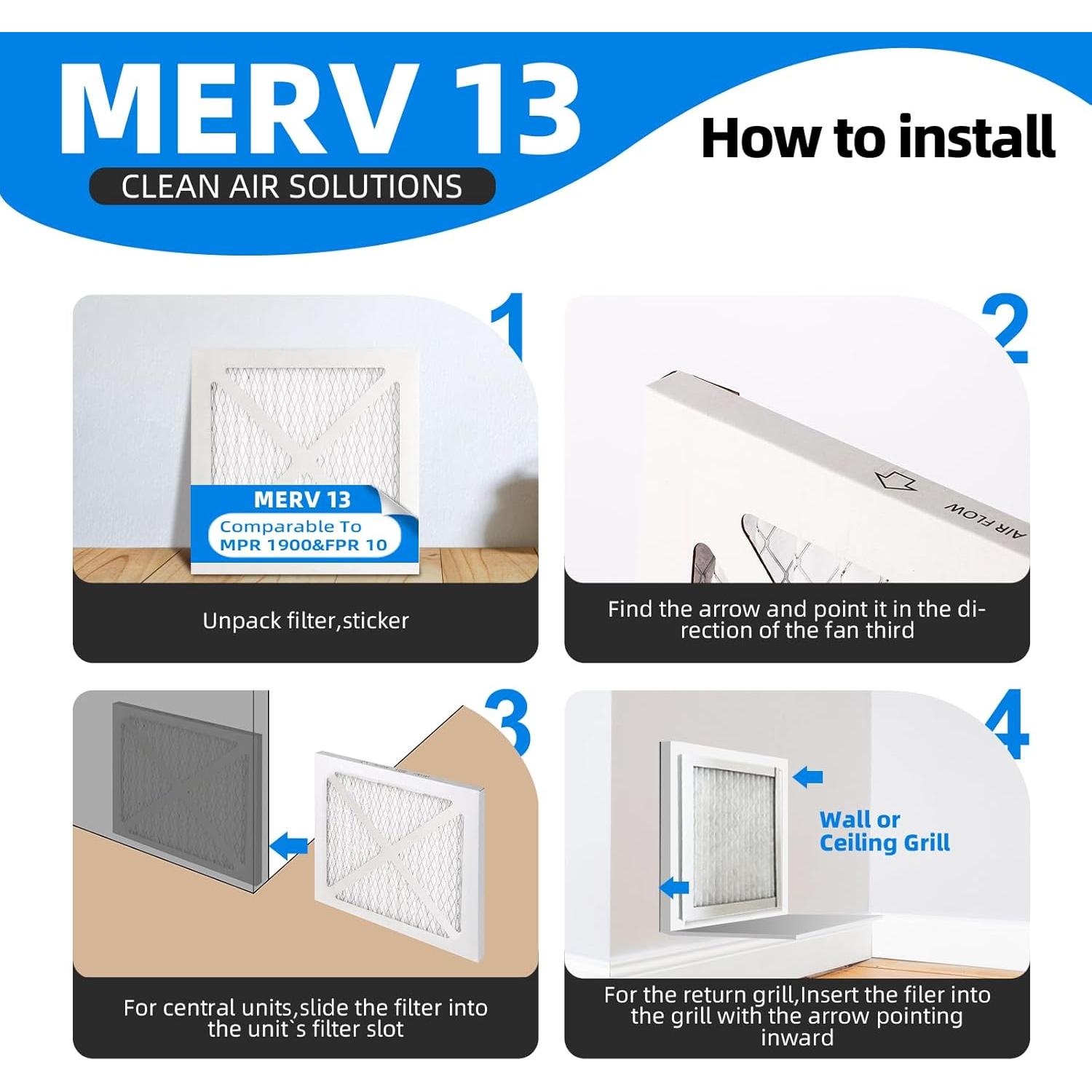 MERV 13
CLEAN AIR SOLUTIONS

How to install

1

MERV 13
Comparable To
MPR 1900&FPR 10

Unpack filter,sticker

2

AIR FLOW

Find the arrow and point it in the direction of the fan third

3

For central units,slide the filter into the unit`s filter slot

4

Wall or
Ceiling Grill

For the return grill,Insert the filer into the grill with the arrow pointing inward