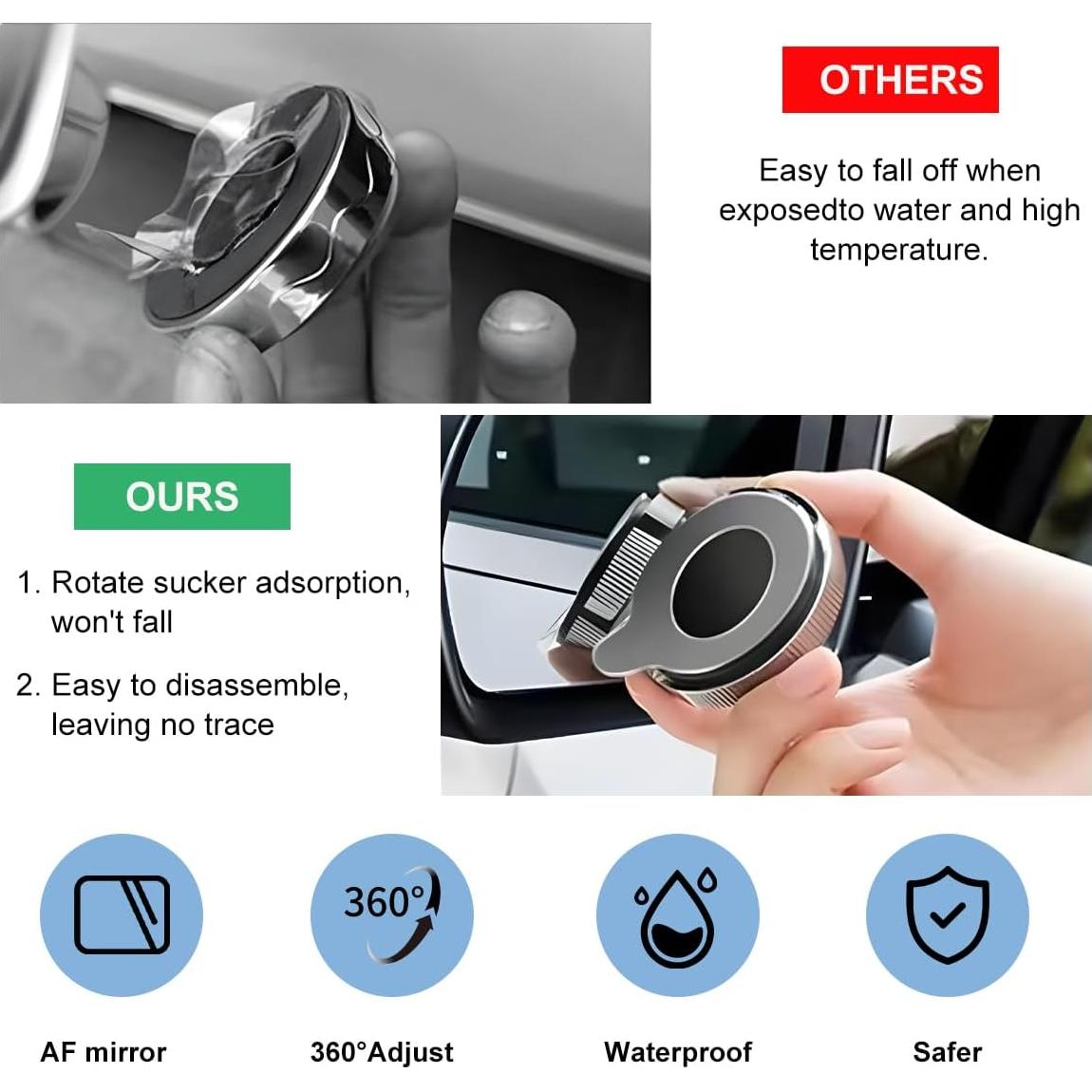 OTHERS

Easy to fall off when exposedto water and high temperature.

OURS

1. Rotate sucker adsorption, won't fall

2. Easy to disassemble, leaving no trace

360°

AF mirror

360°Adjust

Waterproof

Safer